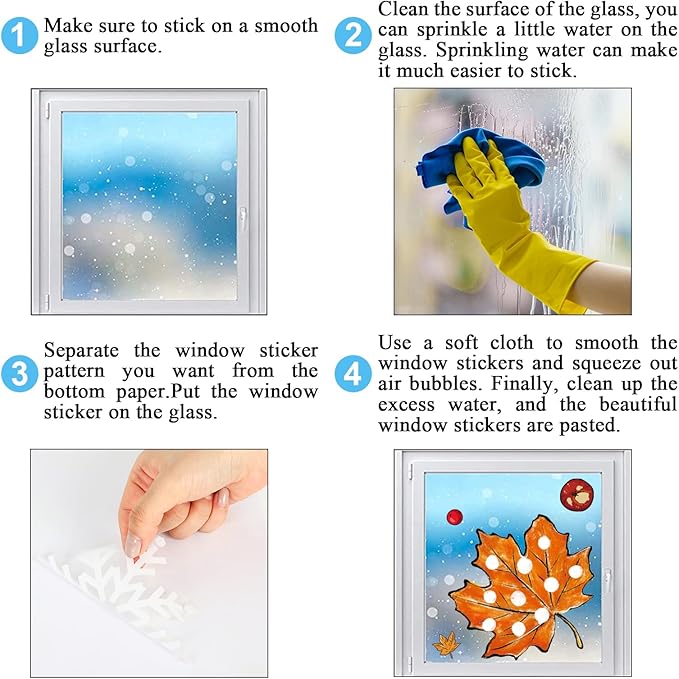 1 Make sure to stick on a smooth glass surface.

2 Clean the surface of the glass, you can sprinkle a little water on the glass. Sprinkling water can make it much easier to stick.

3 Separate the window sticker pattern you want from the bottom paper.Put the window sticker on the glass.

4 Use a soft cloth to smooth the window stickers and squeeze out air bubbles. Finally, clean up the excess water, and the beautiful window stickers are pasted.