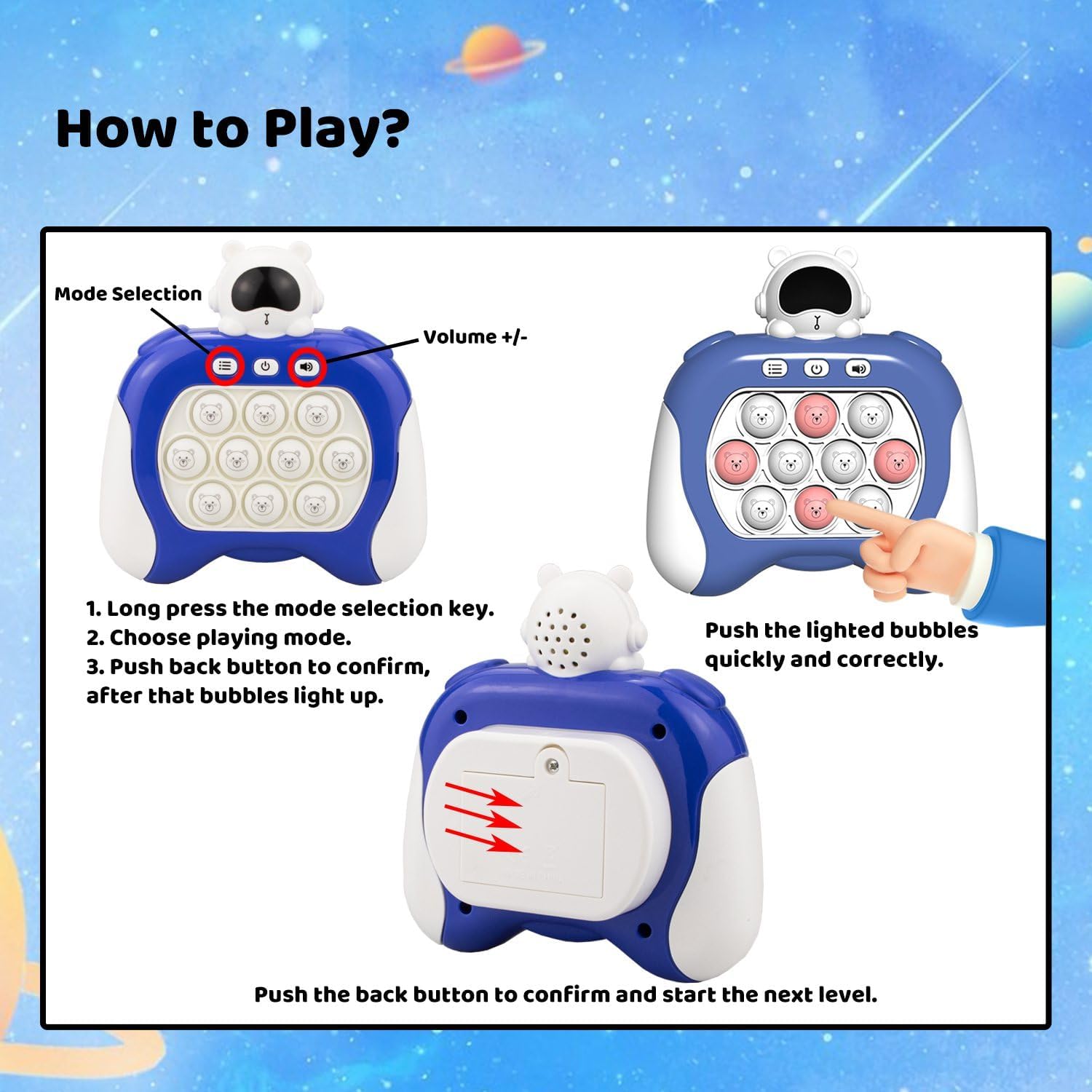 How to Play?

Mode Selection

Volume +/-

1. Long press the mode selection key.
2. Choose playing mode.
3. Push back button to confirm, after that bubbles light up.

Push the lighted bubbles quickly and correctly.

Push the back button to confirm and start the next level.