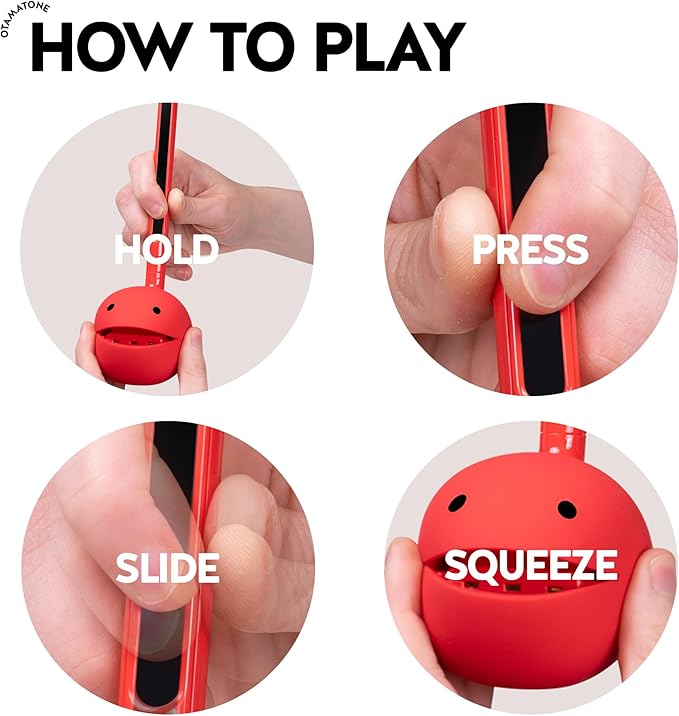 OTAMATONE

HOW TO PLAY

HOLD

PRESS

SLIDE

SQUEEZE