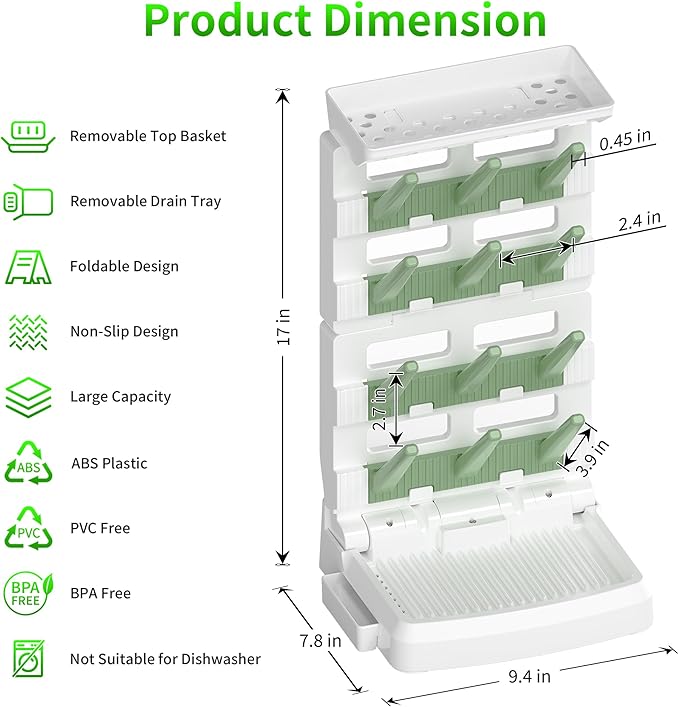 Product Dimension

Removable Top Basket

Removable Drain Tray

Foldable Design

Non-Slip Design

Large Capacity

ABS

ABS Plastic

PVC

PVC Free

BPA FREE

BPA Free

Not Suitable for Dishwasher

17 in

0.45 in

2.4 in

2.7 in

3.9 in

7.8 in

9.4 in