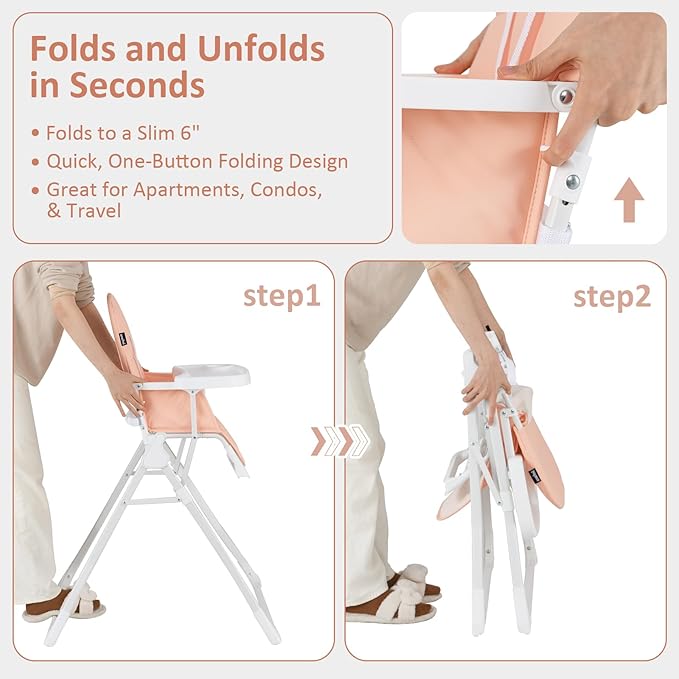 Folds and Unfolds in Seconds

• Folds to a Slim 6"
• Quick, One-Button Folding Design
• Great for Apartments, Condos, & Travel

step1

step2