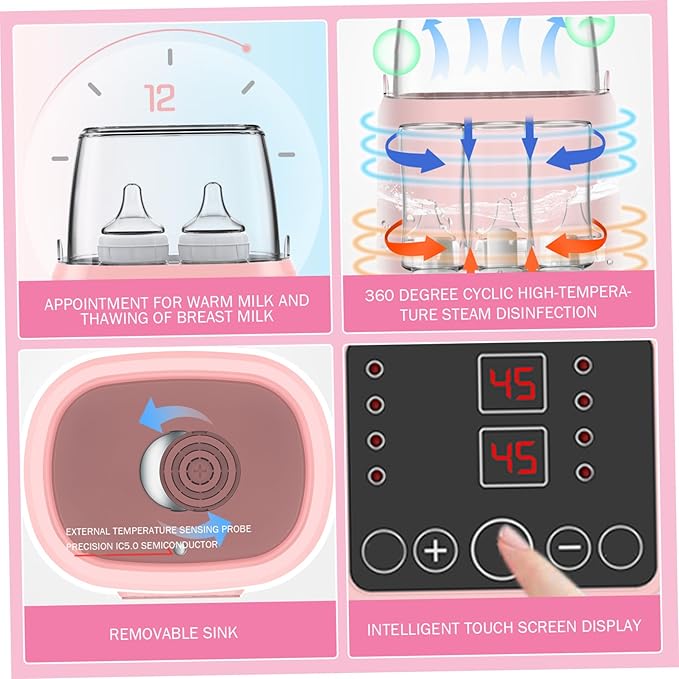 12

APPOINTMENT FOR WARM MILK AND THAWING OF BREAST MILK

360 DEGREE CYCLIC HIGH-TEMPERATURE STEAM DISINFECTION

EXTERNAL TEMPERATURE SENSING PROBE
PRECISION IC5.0 SEMICONDUCTOR

REMOVABLE SINK

45
45
+
−

INTELLIGENT TOUCH SCREEN DISPLAY