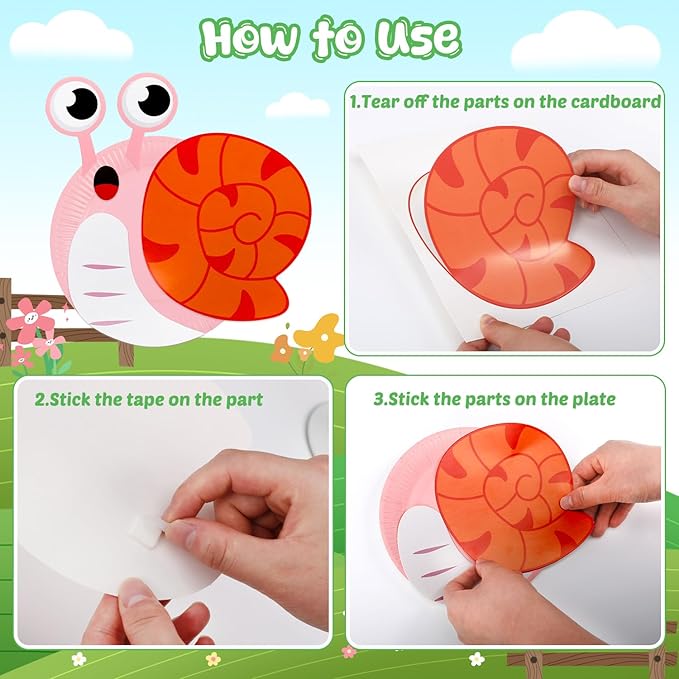 How to Use

1.Tear off the parts on the cardboard

2.Stick the tape on the part

3.Stick the parts on the plate