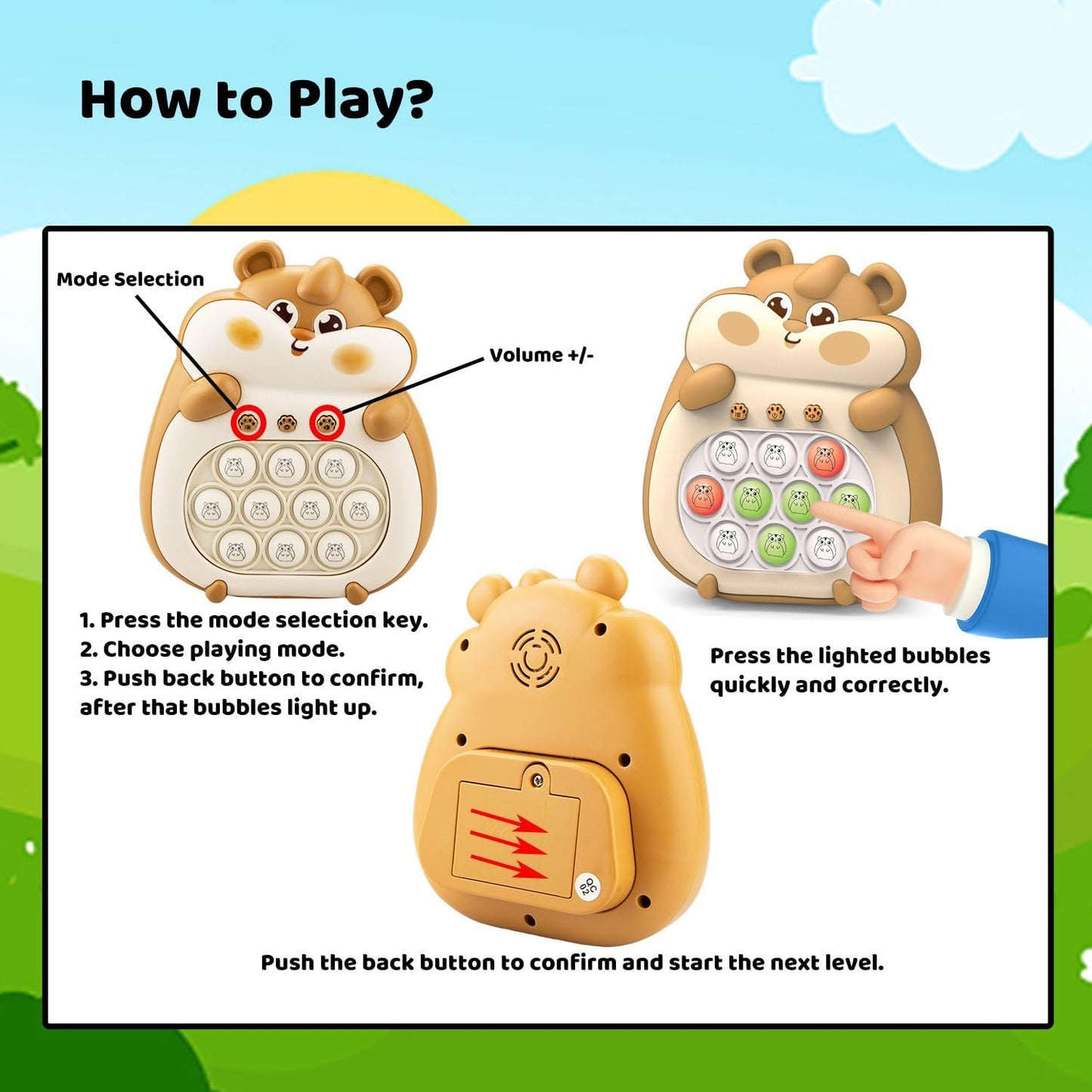 How to Play?

Mode Selection

Volume +/-

1. Press the mode selection key.
2. Choose playing mode.
3. Push back button to confirm, after that bubbles light up.

Press the lighted bubbles quickly and correctly.

QC 02

Push the back button to confirm and start the next level.