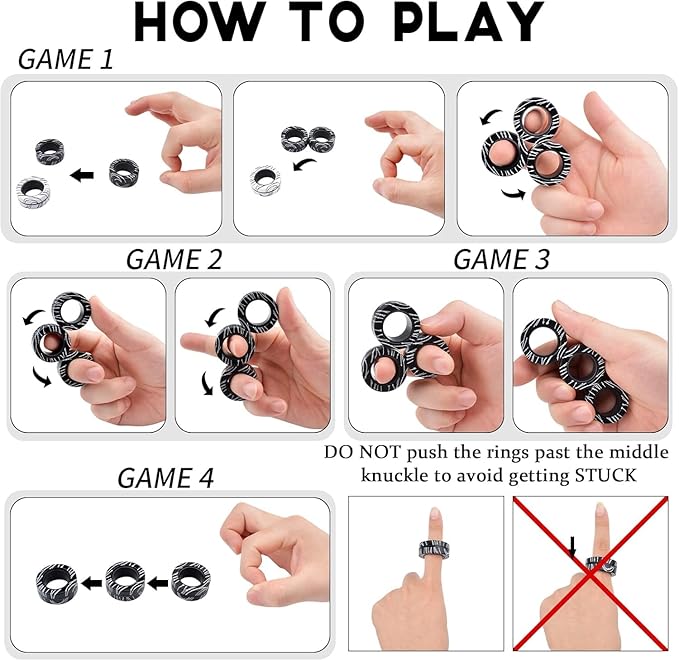 HOW TO PLAY

GAME 1

GAME 2

GAME 3

DO NOT push the rings past the middle knuckle to avoid getting STUCK

GAME 4