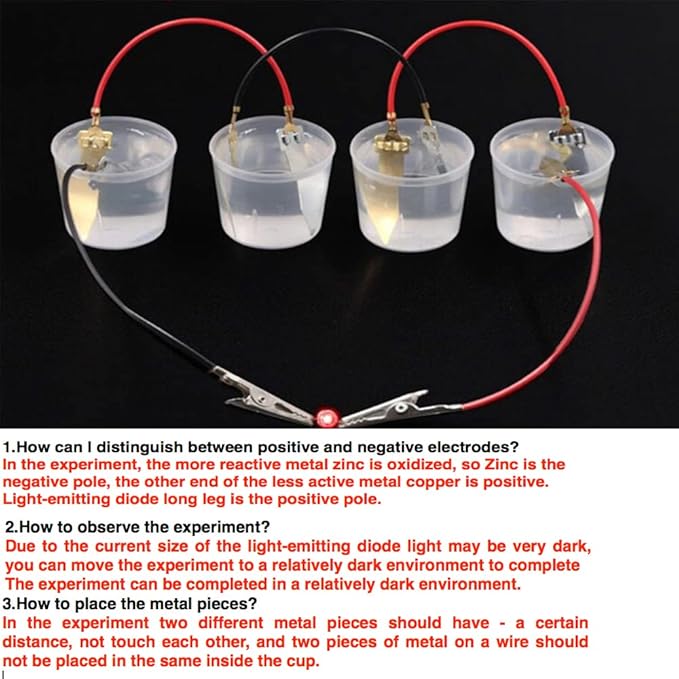 1.How can I distinguish between positive and negative electrodes?
In the experiment, the more reactive metal zinc is oxidized, so Zinc is the negative pole, the other end of the less active metal copper is positive. Light-emitting diode long leg is the positive pole.

2.How to observe the experiment?
Due to the current size of the light-emitting diode light may be very dark, you can move the experiment to a relatively dark environment to complete The experiment can be completed in a relatively dark environment.

3.How to place the metal pieces?
In the experiment two different metal pieces should have - a certain distance, not touch each other, and two pieces of metal on a wire should not be placed in the same inside the cup.