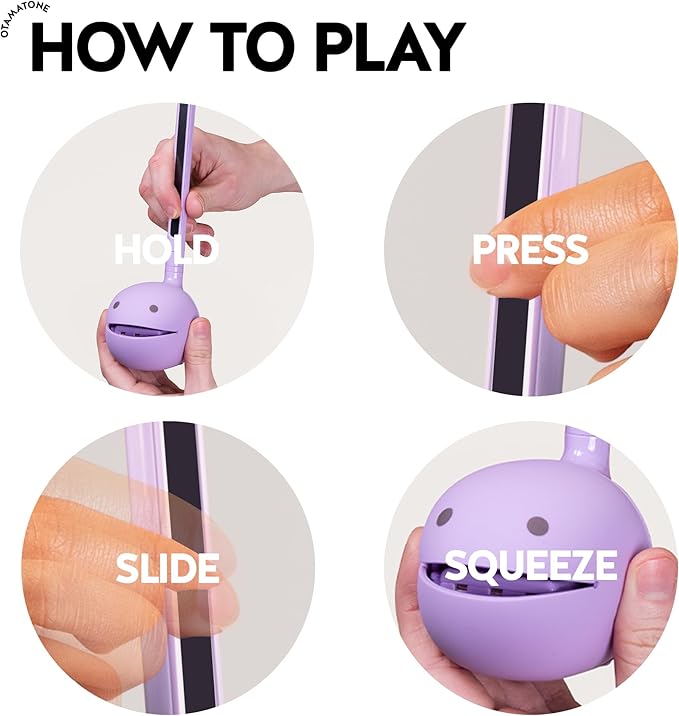 OTAMATONE

HOW TO PLAY

HOLD

PRESS

SLIDE

SQUEEZE