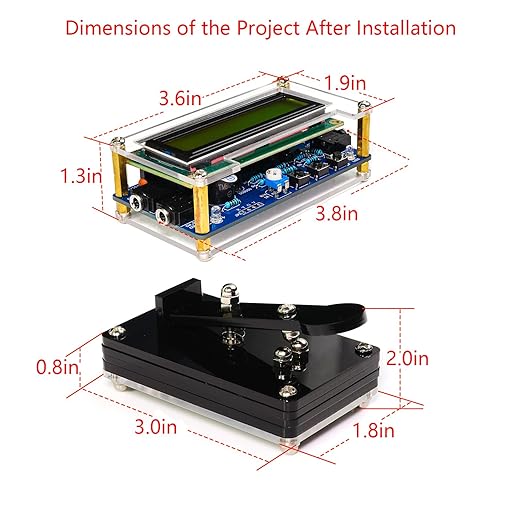 Dimensions of the Project After Installation

3.6in

1.9in

1.3in

3.8in

0.8in

2.0in

3.0in

1.8in