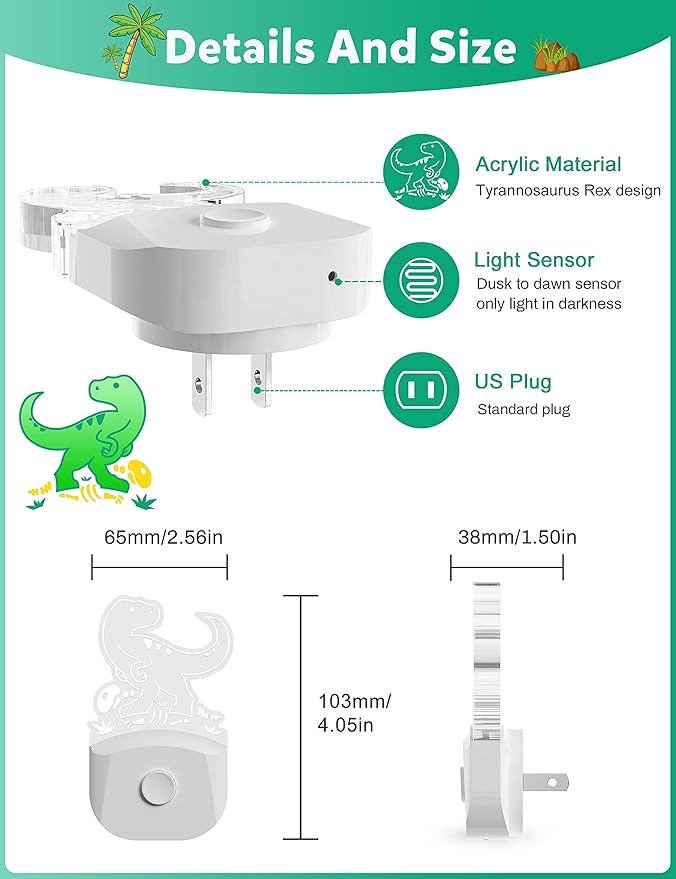 Details And Size

Acrylic Material
Tyrannosaurus Rex design

Light Sensor
Dusk to dawn sensor only light in darkness

US Plug
Standard plug

65mm/2.56in

38mm/1.50in

103mm/ 4.05in