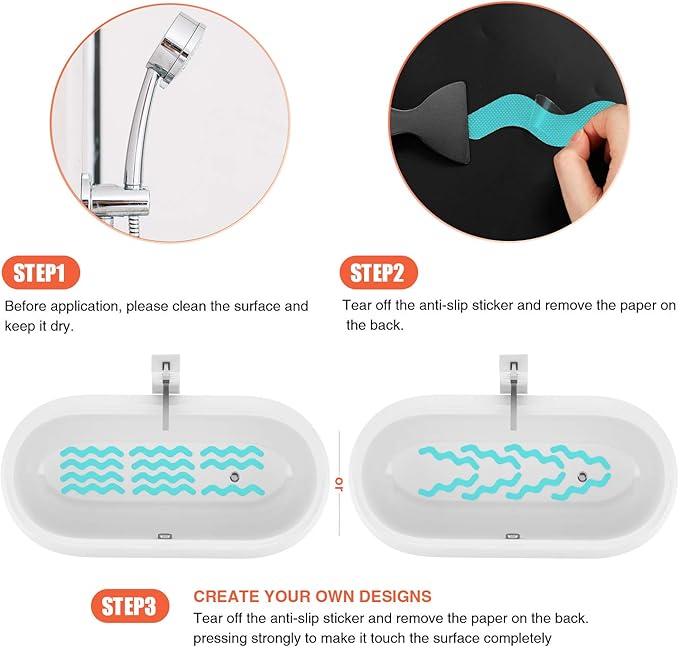 STEP1

Before application, please clean the surface and keep it dry.

STEP2

Tear off the anti-slip sticker and remove the paper on the back.

or

STEP3

CREATE YOUR OWN DESIGNS

Tear off the anti-slip sticker and remove the paper on the back. pressing strongly to make it touch the surface completely