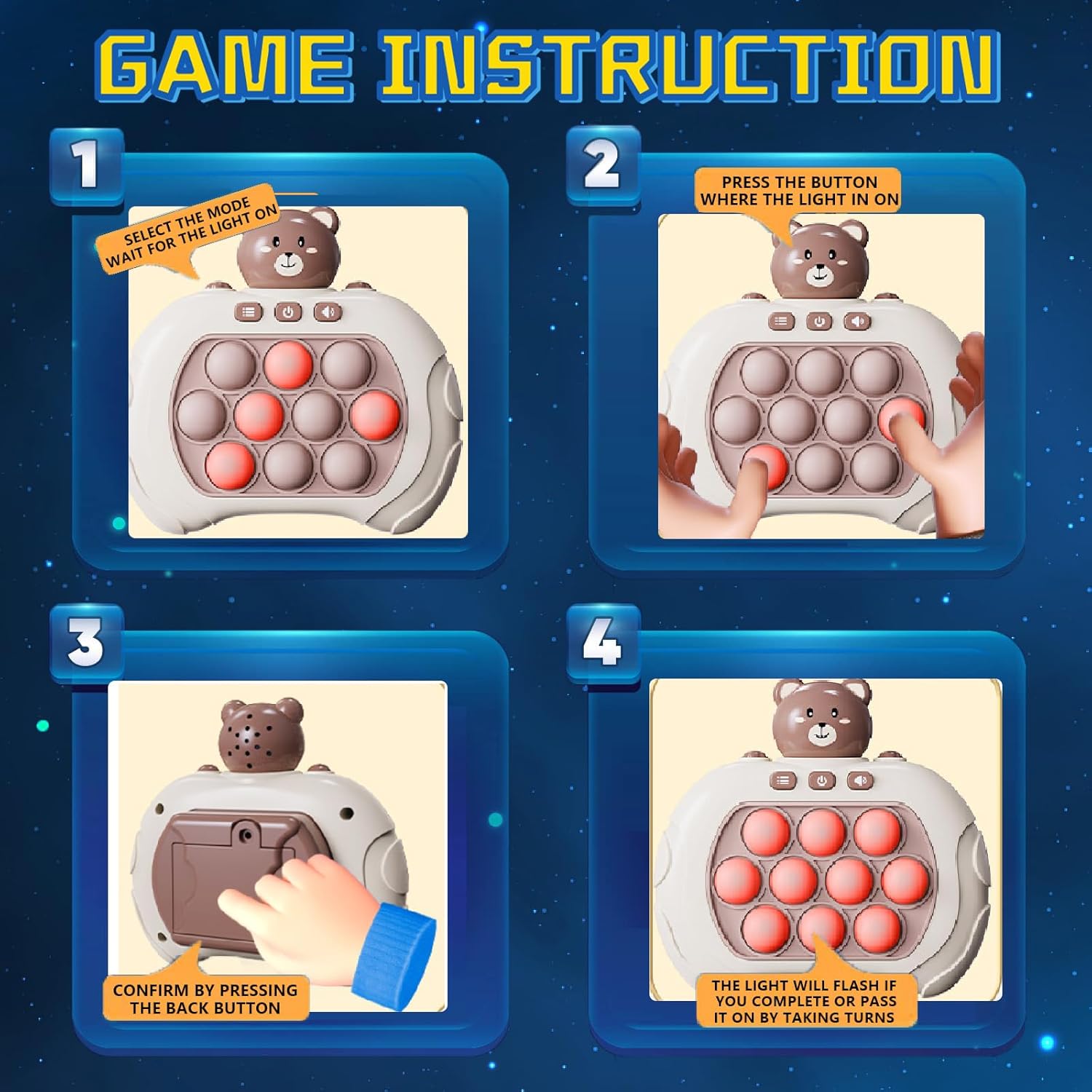 GAME INSTRUCTION

1

SELECT THE MODE WAIT FOR THE LIGHT ON

2

PRESS THE BUTTON WHERE THE LIGHT IN ON

3

CONFIRM BY PRESSING THE BACK BUTTON

4

THE LIGHT WILL FLASH IF YOU COMPLETE OR PASS IT ON BY TAKING TURNS