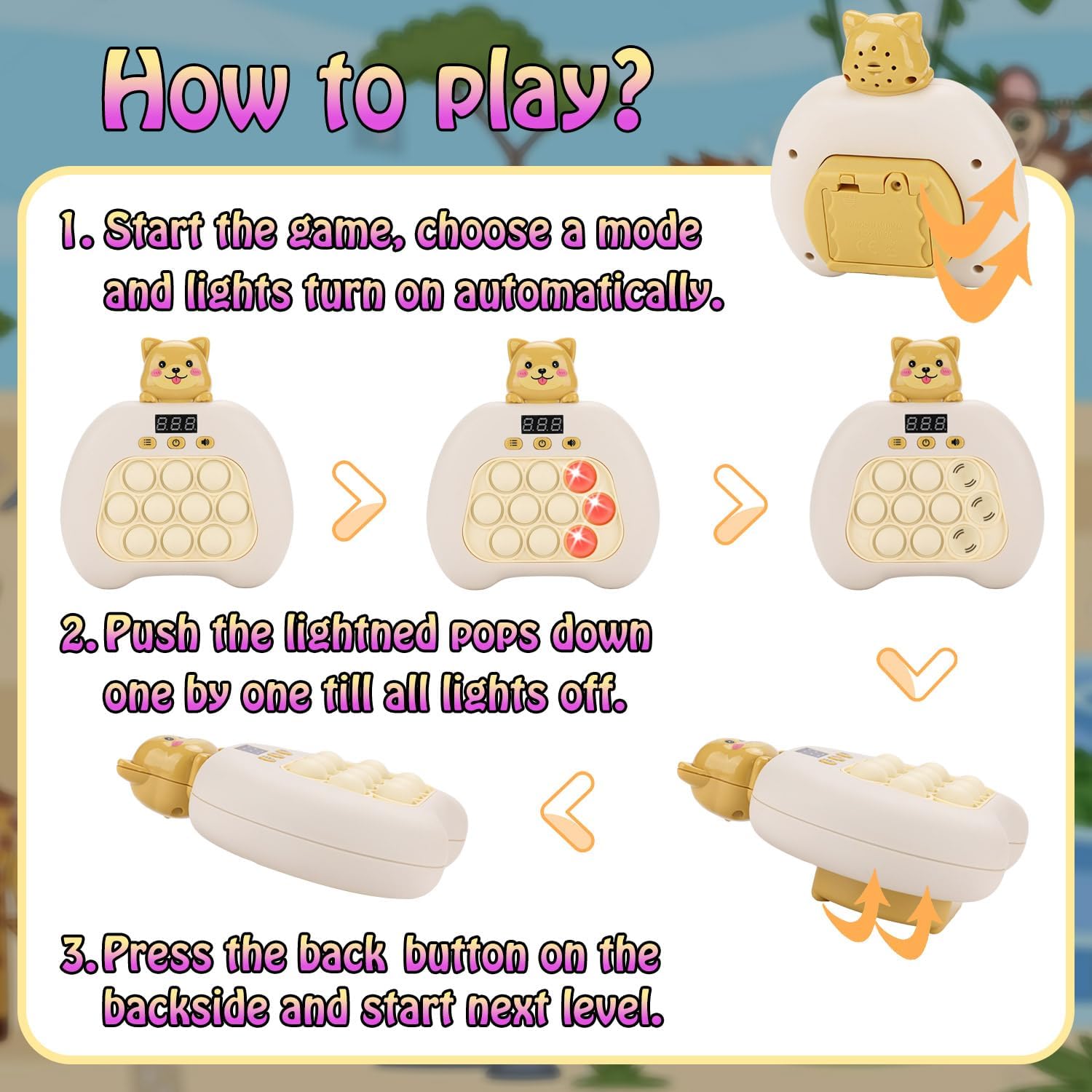 How to play?

1. Start the game, choose a mode and lights turn on automatically.

888

888

888

2. Push the lightned pops down one by one till all lights off.

3. Press the back button on the backside and start next level.