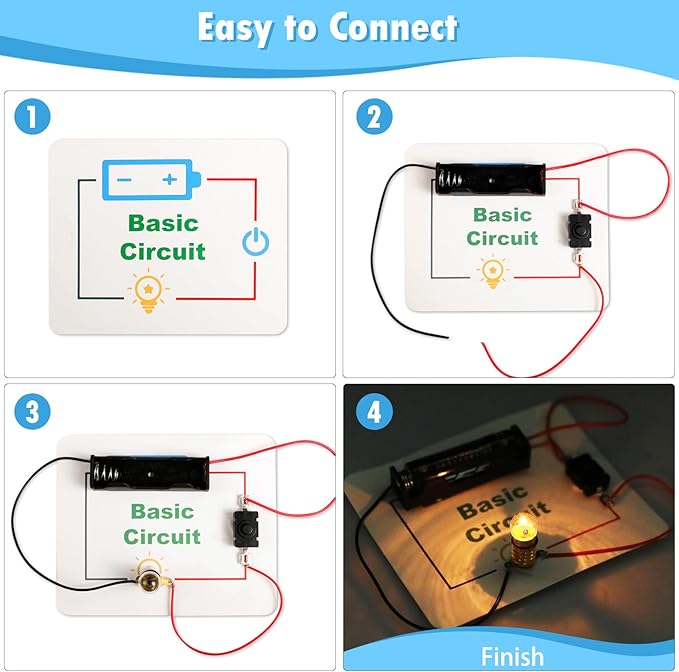 Easy to Connect

1

−  +

Basic Circuit

2

Basic Circuit

3

Basic Circuit

4

Basic Circuit

Finish