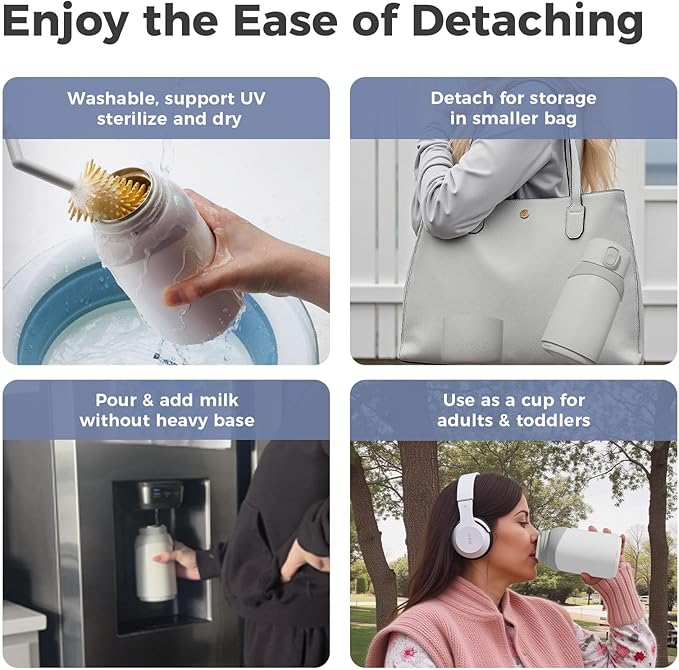 Enjoy the Ease of Detaching

Washable, support UV sterilize and dry

Detach for storage in smaller bag

Pour & add milk without heavy base

Use as a cup for adults & toddlers