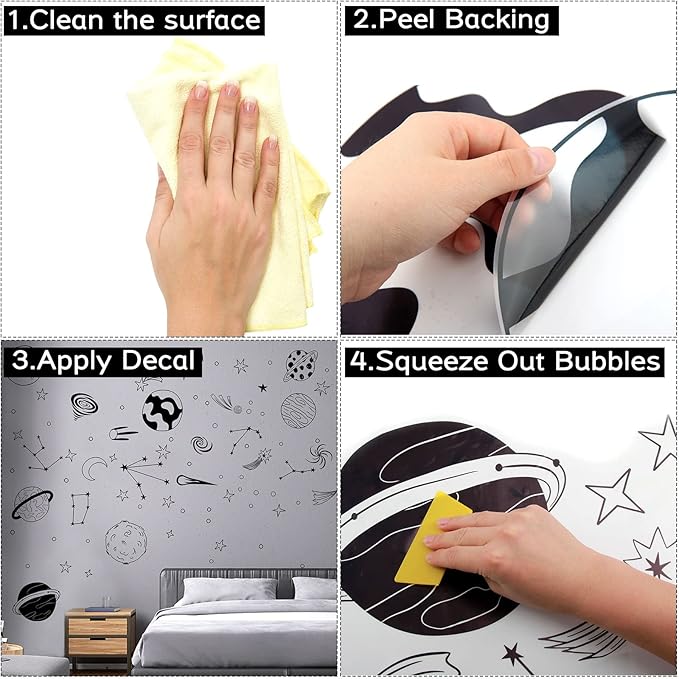 1.Clean the surface

2.Peel Backing

3.Apply Decal

4.Squeeze Out Bubbles