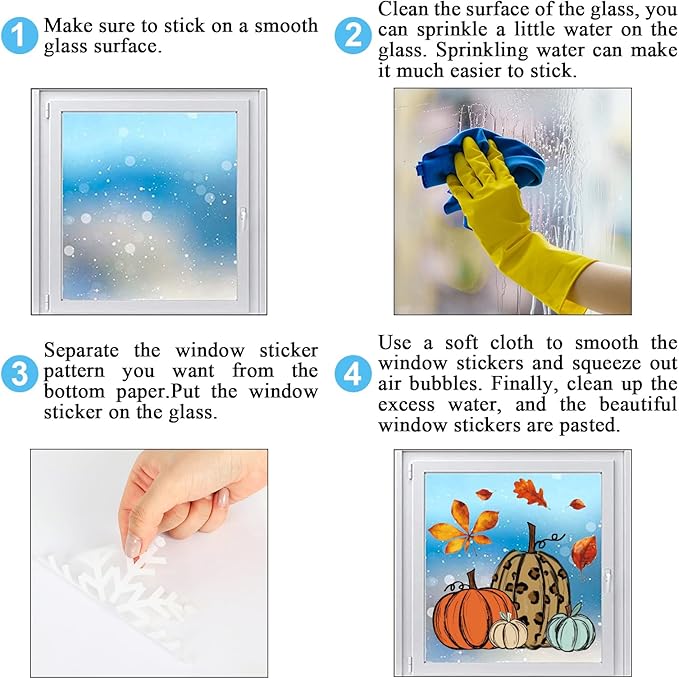 1 Make sure to stick on a smooth glass surface.

2 Clean the surface of the glass, you can sprinkle a little water on the glass. Sprinkling water can make it much easier to stick.

3 Separate the window sticker pattern you want from the bottom paper.Put the window sticker on the glass.

4 Use a soft cloth to smooth the window stickers and squeeze out air bubbles. Finally, clean up the excess water, and the beautiful window stickers are pasted.