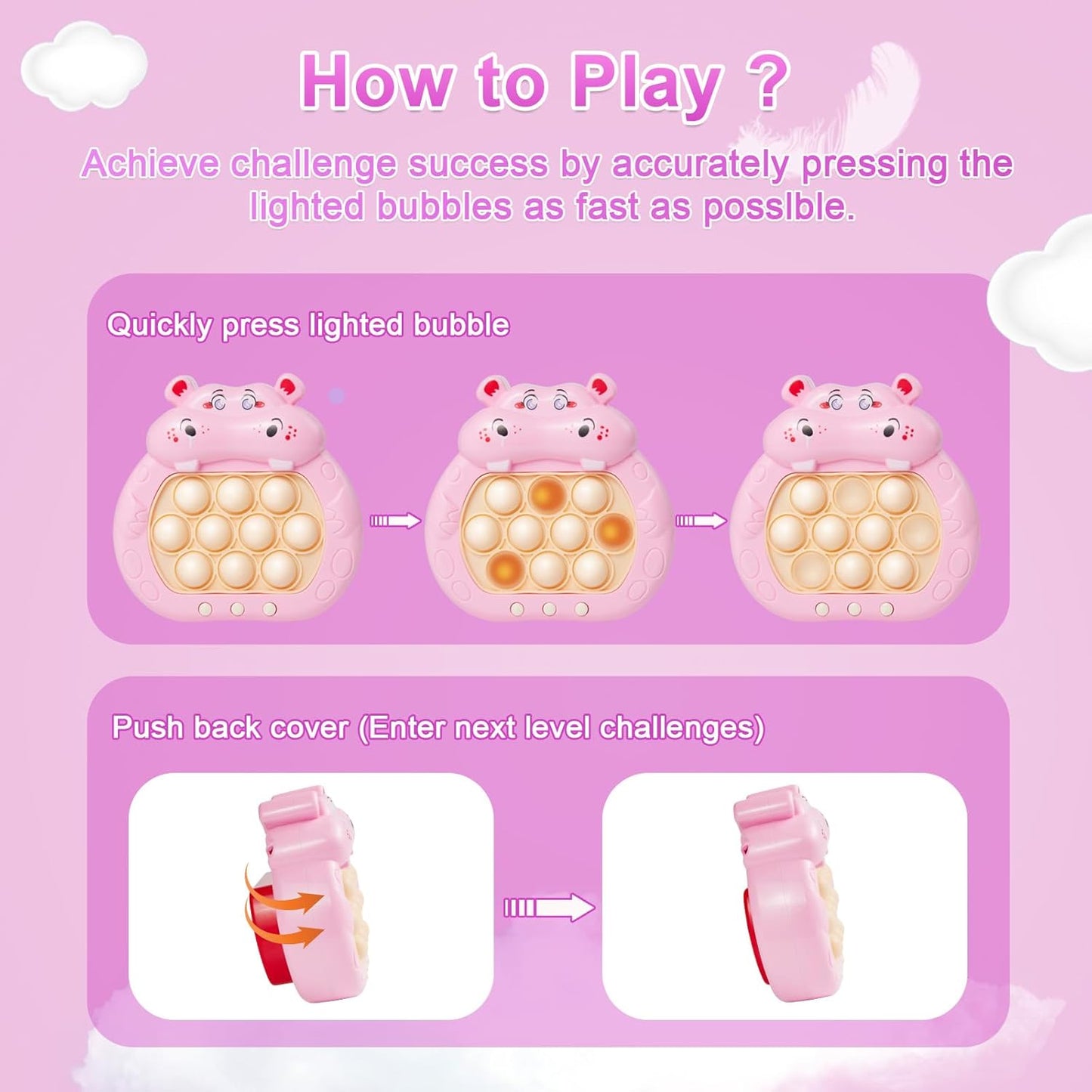 How to Play ?

Achieve challenge success by accurately pressing the lighted bubbles as fast as possible.

Quickly press lighted bubble

Push back cover (Enter next level challenges)