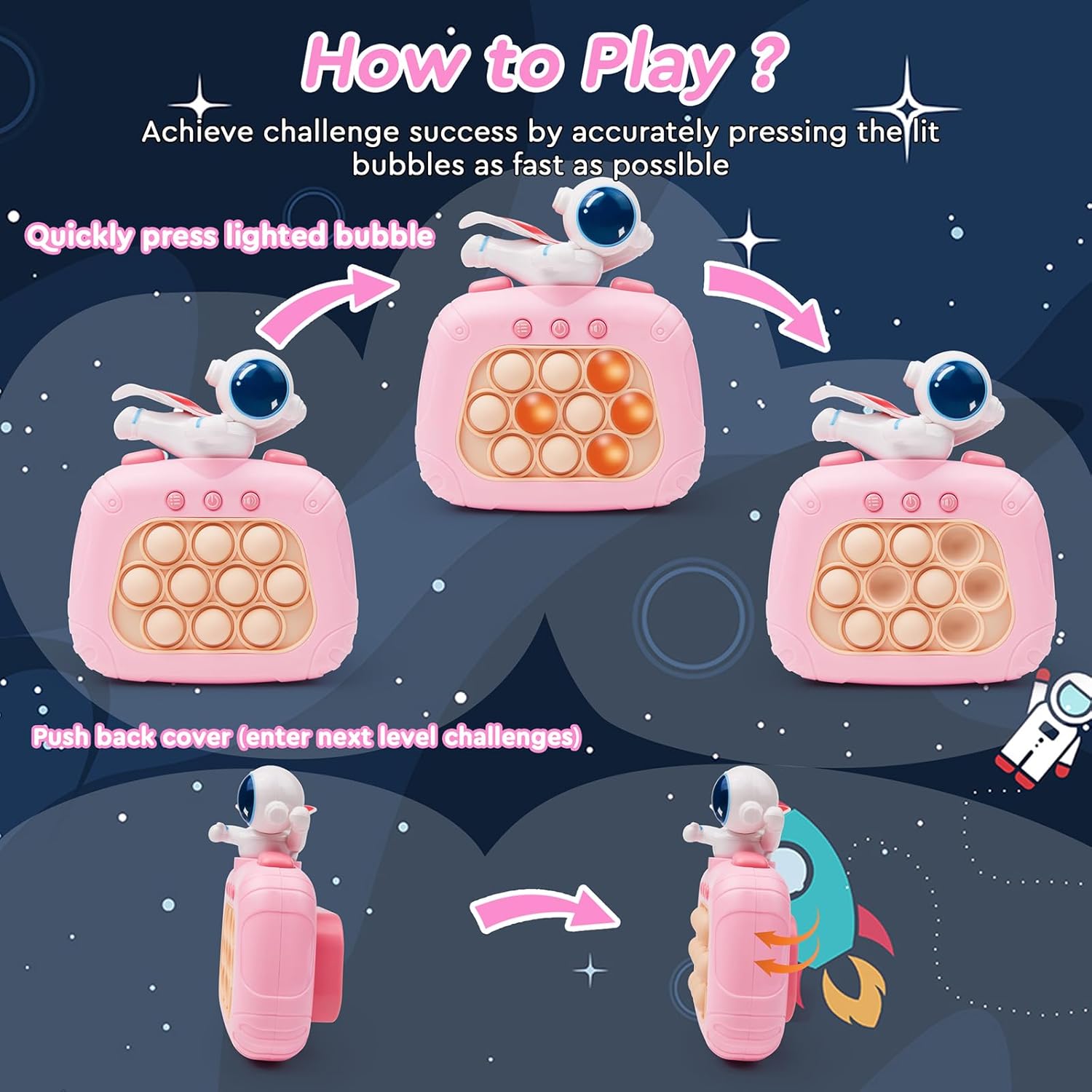 How to Play ?

Achieve challenge success by accurately pressing the lit bubbles as fast as posslble

Quickly press lighted bubble

Push back cover (enter next level challenges)