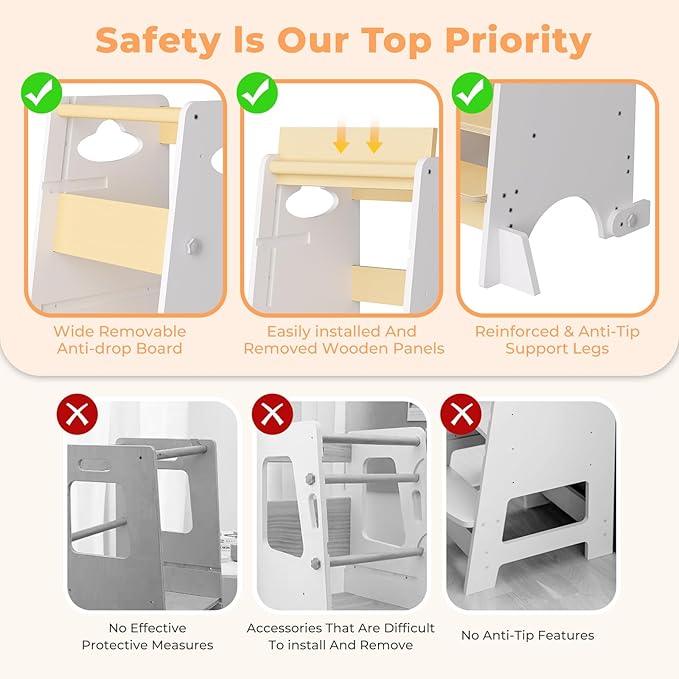 Safety Is Our Top Priority

Wide Removable Anti-drop Board

Easily installed And Removed Wooden Panels

Reinforced & Anti-Tip Support Legs

No Effective Protective Measures

Accessories That Are Difficult To install And Remove

No Anti-Tip Features