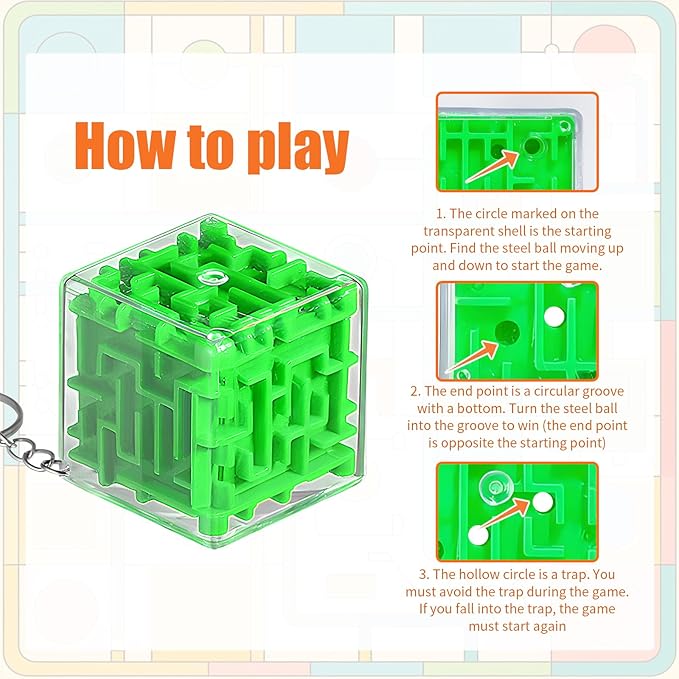 How to play

1. The circle marked on the transparent shell is the starting point. Find the steel ball moving up and down to start the game.

2. The end point is a circular groove with a bottom. Turn the steel ball into the groove to win (the end point is opposite the starting point)

3. The hollow circle is a trap. You must avoid the trap during the game. If you fall into the trap, the game must start again