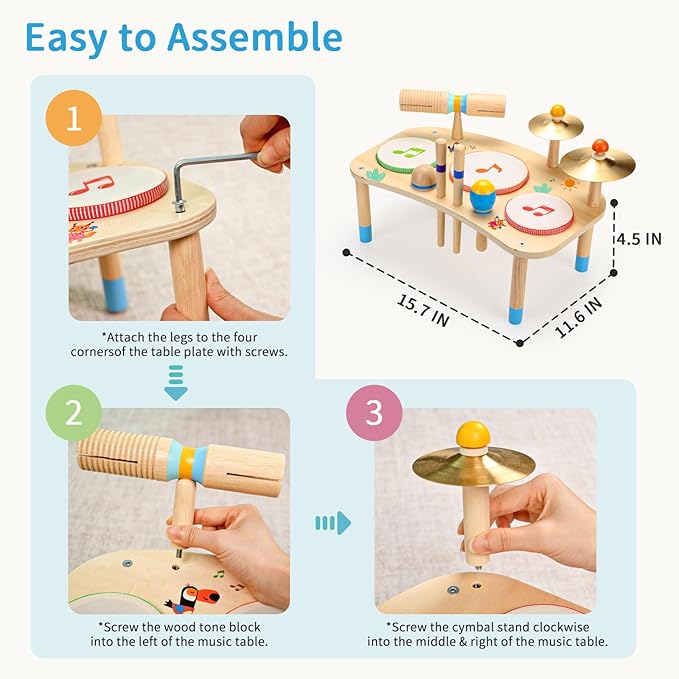 Easy to Assemble

1

*Attach the legs to the four cornersof the table plate with screws.

4.5 IN

15.7 IN

11.6 IN

2

*Screw the wood tone block into the left of the music table.

3

*Screw the cymbal stand clockwise into the middle & right of the music table.