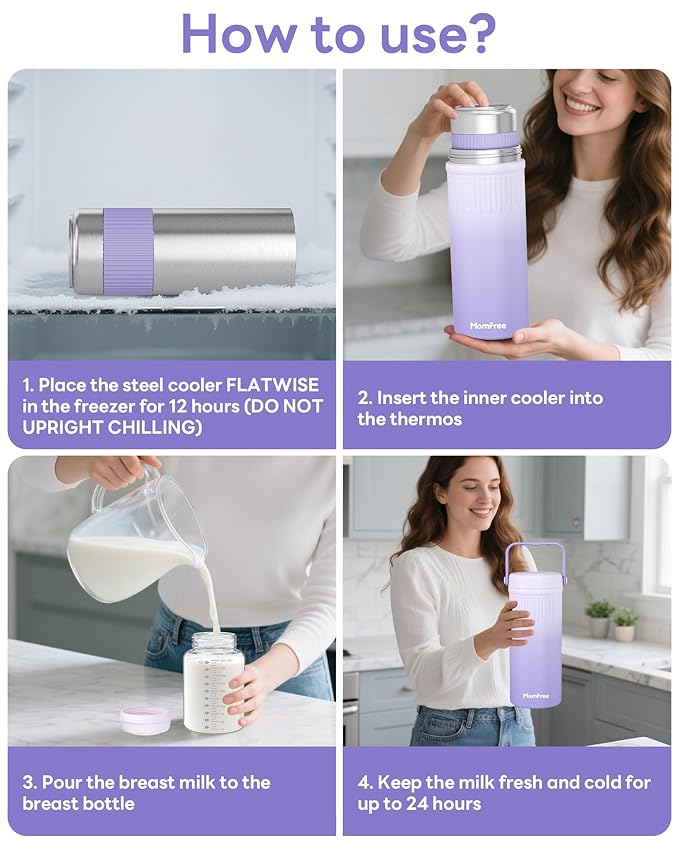 How to use?

Momfree

1. Place the steel cooler FLATWISE in the freezer for 12 hours (DO NOT UPRIGHT CHILLING)

2. Insert the inner cooler into the thermos

Momfree

3. Pour the breast milk to the breast bottle

4. Keep the milk fresh and cold for up to 24 hours