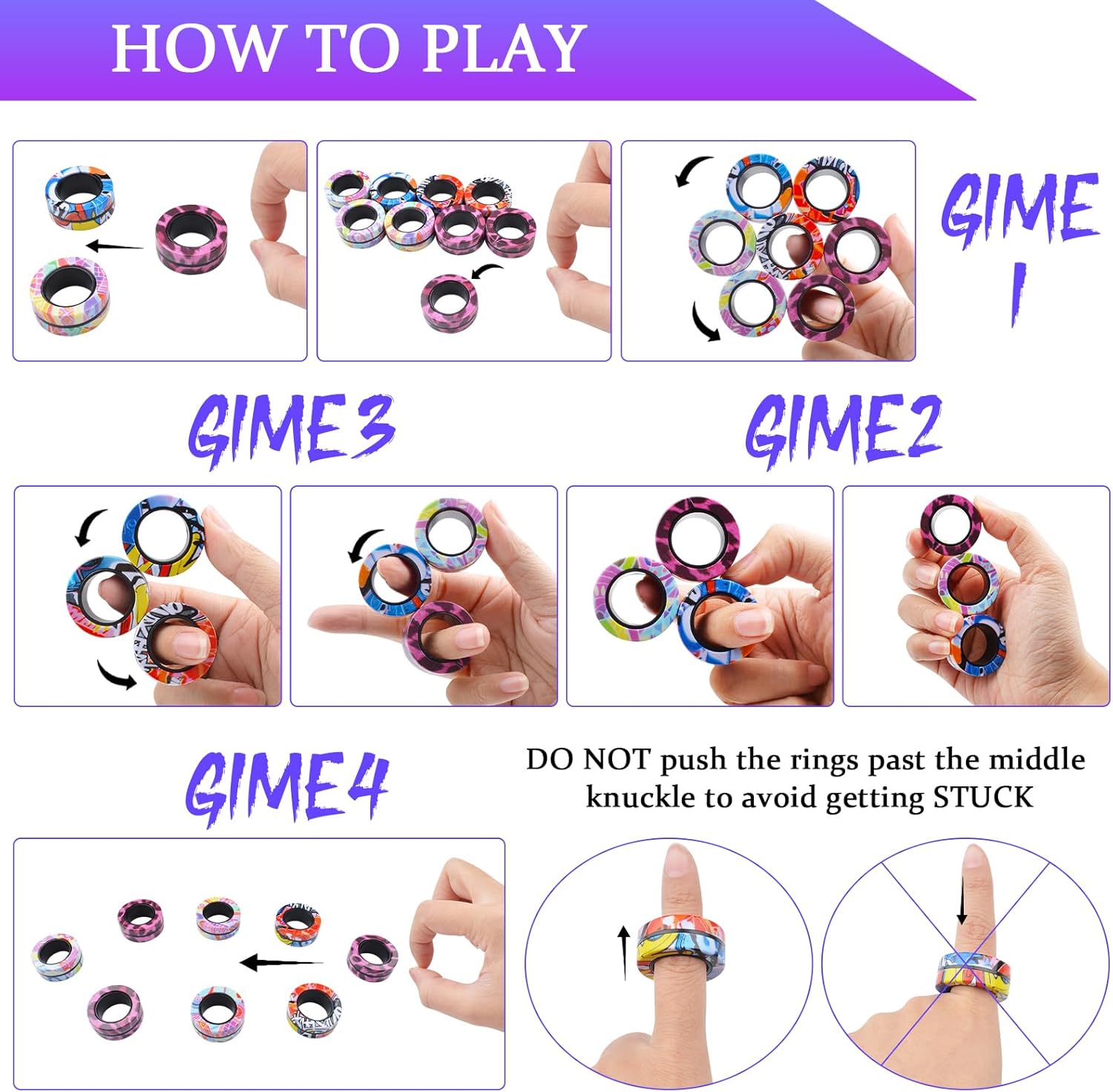 HOW TO PLAY

GIME 1

GIME3

GIME2

GIME4

DO NOT push the rings past the middle knuckle to avoid getting STUCK