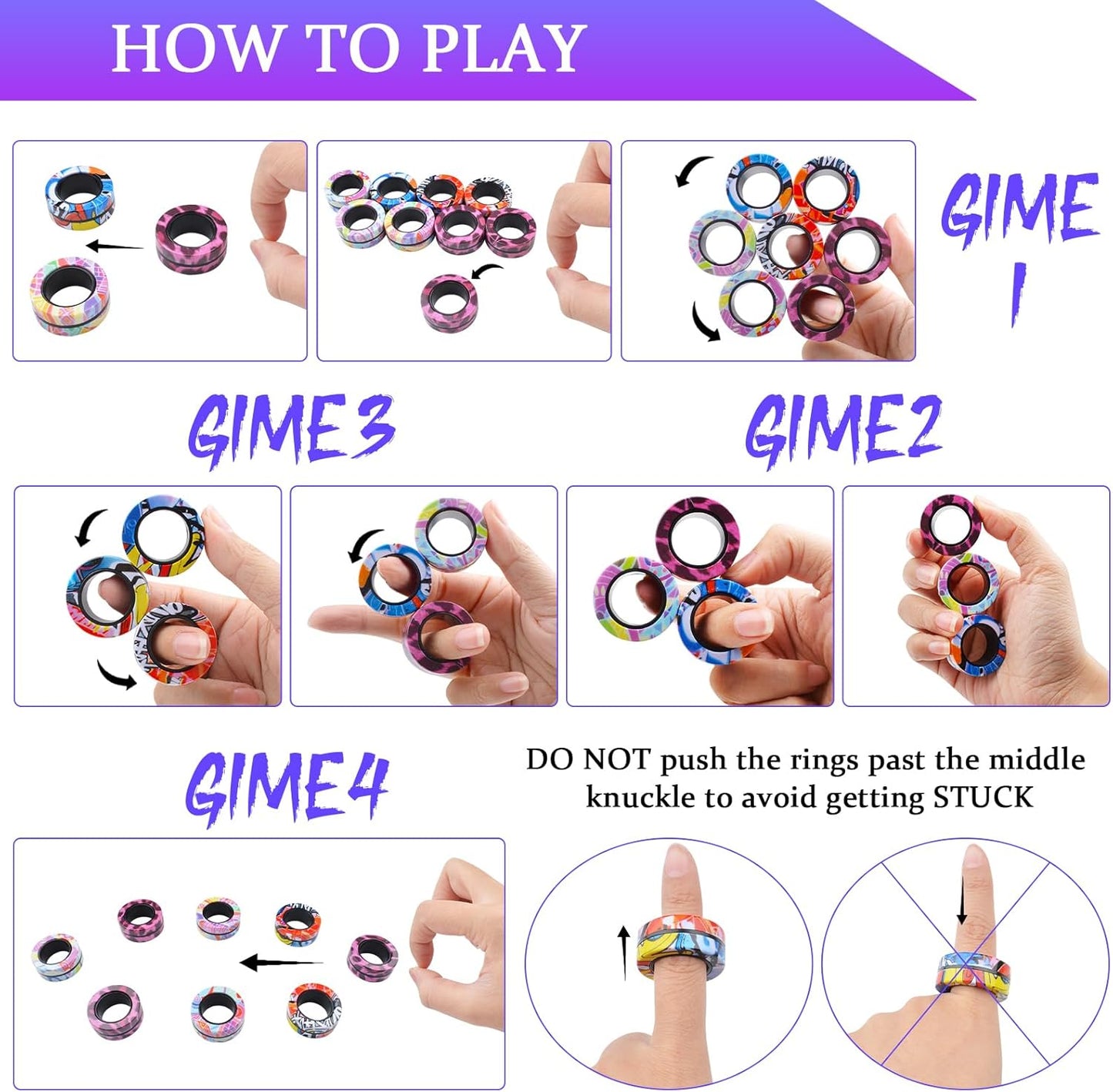 HOW TO PLAY

GIME 1

GIME3

GIME2

GIME4

DO NOT push the rings past the middle knuckle to avoid getting STUCK