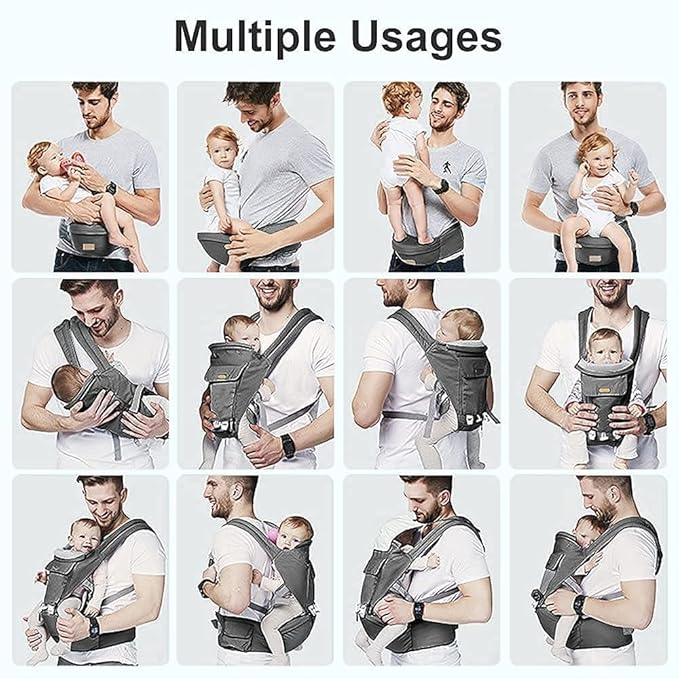 Multiple Usages