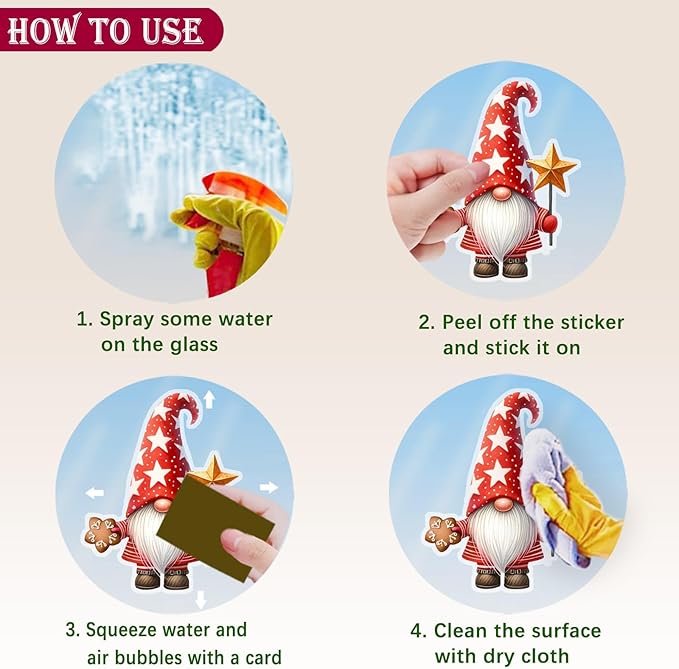 HOW TO USE

1. Spray some water on the glass

2. Peel off the sticker and stick it on

3. Squeeze water and air bubbles with a card

4. Clean the surface with dry cloth