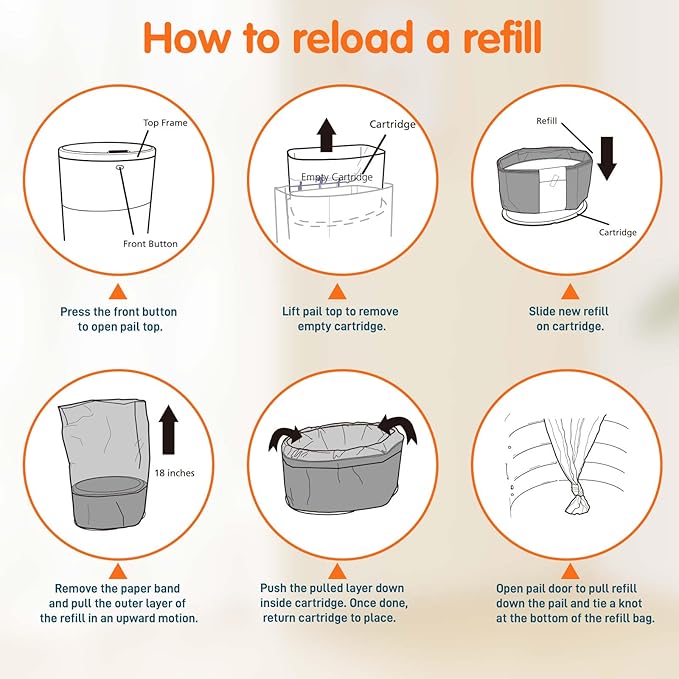 How to reload a refill

Top Frame
Front Button

Press the front button to open pail top.

Cartridge
Empty Cartridge

Lift pail top to remove empty cartridge.

Refill
Cartridge

Slide new refill on cartridge.

18 inches

Remove the paper band and pull the outer layer of the refill in an upward motion.

Push the pulled layer down inside cartridge. Once done, return cartridge to place.

Open pail door to pull refill down the pail and tie a knot at the bottom of the refill bag.