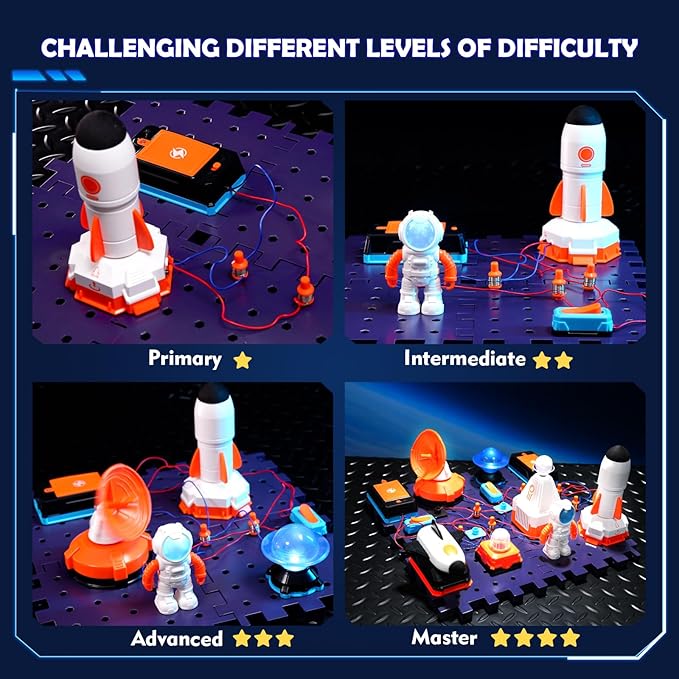 CHALLENGING DIFFERENT LEVELS OF DIFFICULTY

Primary

Intermediate

Advanced

Master