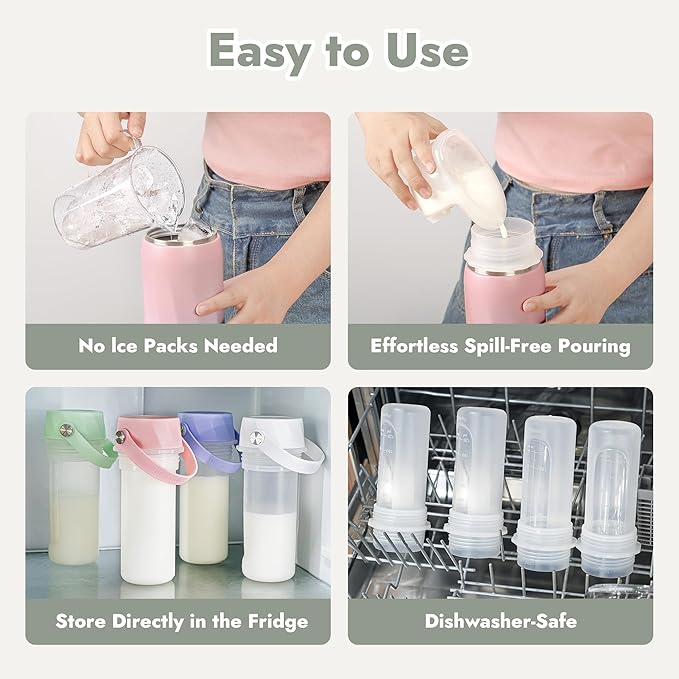 Easy to Use

No Ice Packs Needed

Effortless Spill-Free Pouring

Store Directly in the Fridge

Dishwasher-Safe