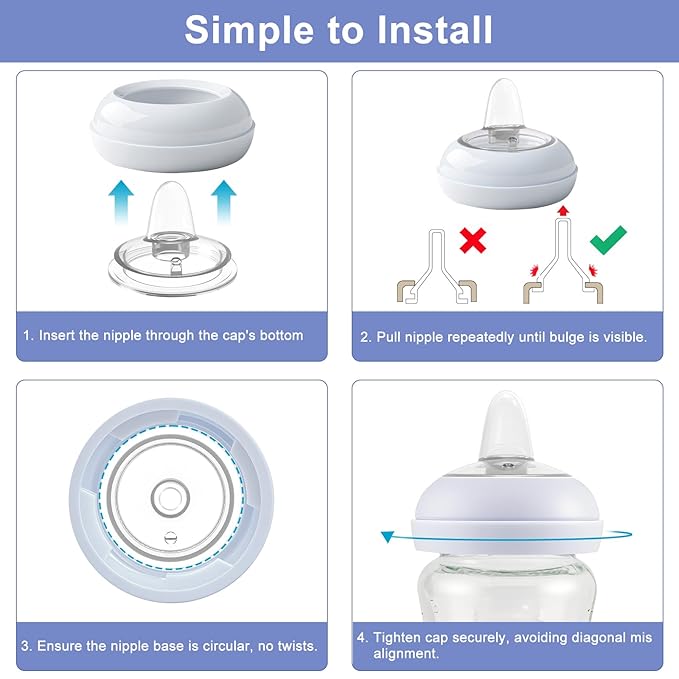 Simple to Install

1. Insert the nipple through the cap's bottom

2. Pull nipple repeatedly until bulge is visible.

3. Ensure the nipple base is circular, no twists.

4. Tighten cap securely, avoiding diagonal mis alignment.