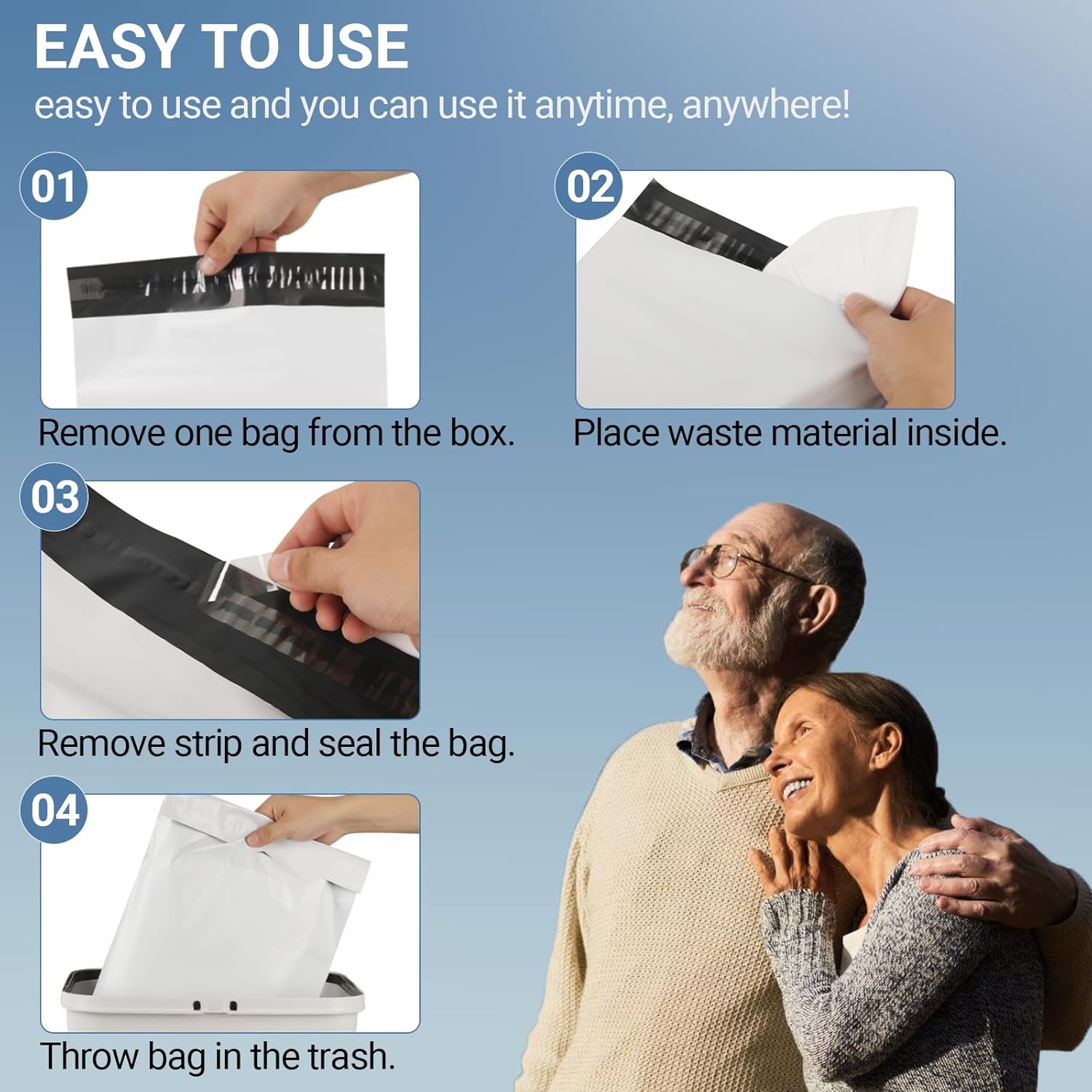 EASY TO USE
easy to use and you can use it anytime, anywhere!

01
Remove one bag from the box.

02
Place waste material inside.

03
Remove strip and seal the bag.

04
Throw bag in the trash.