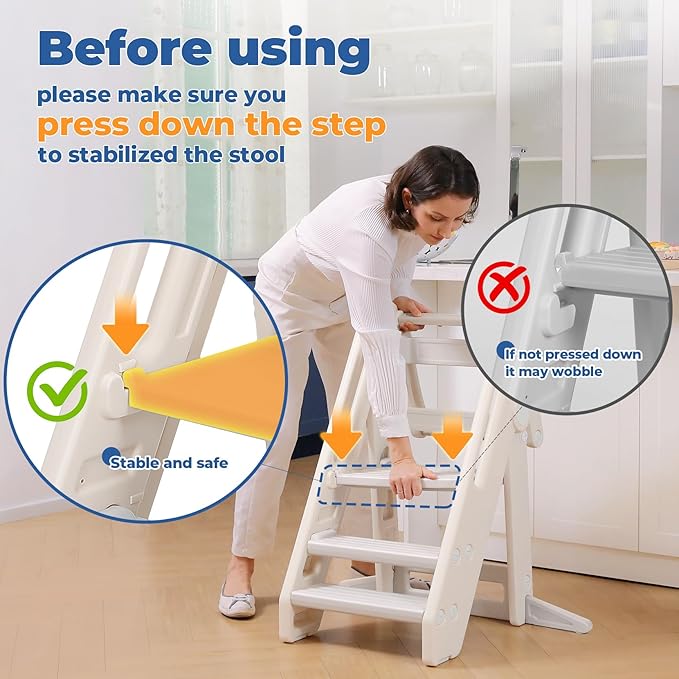 Before using
please make sure you
press down the step
to stabilized the stool

Stable and safe

If not pressed down
it may wobble