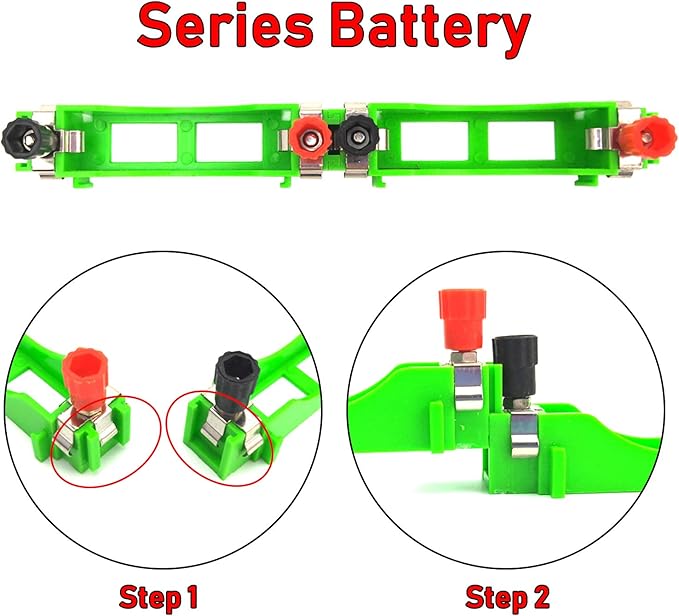 Series Battery

Step 1

Step 2