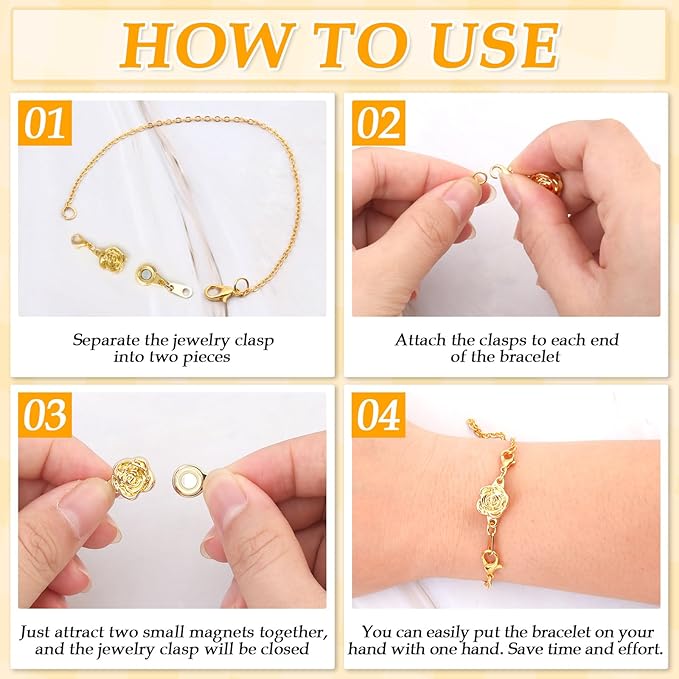 HOW TO USE

01

Separate the jewelry clasp into two pieces

02

Attach the clasps to each end of the bracelet

03

Just attract two small magnets together, and the jewelry clasp will be closed

04

You can easily put the bracelet on your hand with one hand. Save time and effort.