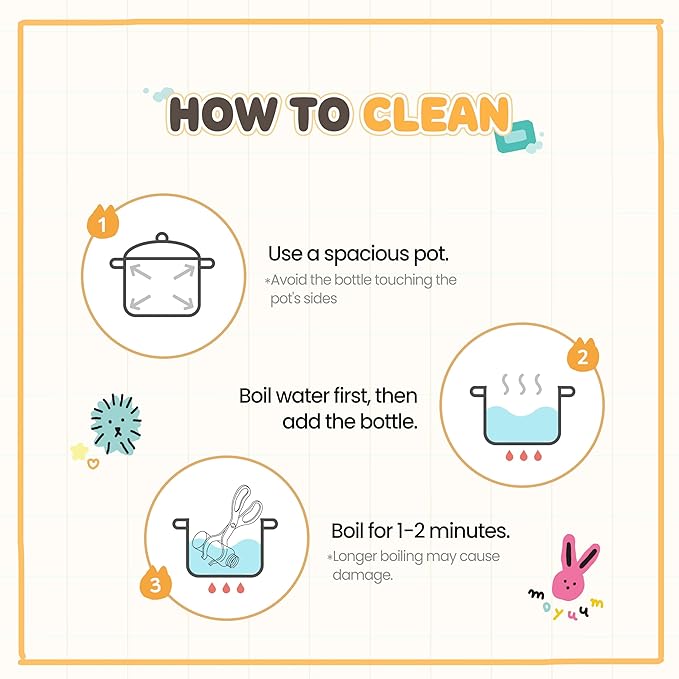 HOW TO CLEAN

1

Use a spacious pot.
*Avoid the bottle touching the pot's sides

2

Boil water first, then add the bottle.

3

Boil for 1-2 minutes.
*Longer boiling may cause damage.

moyuum