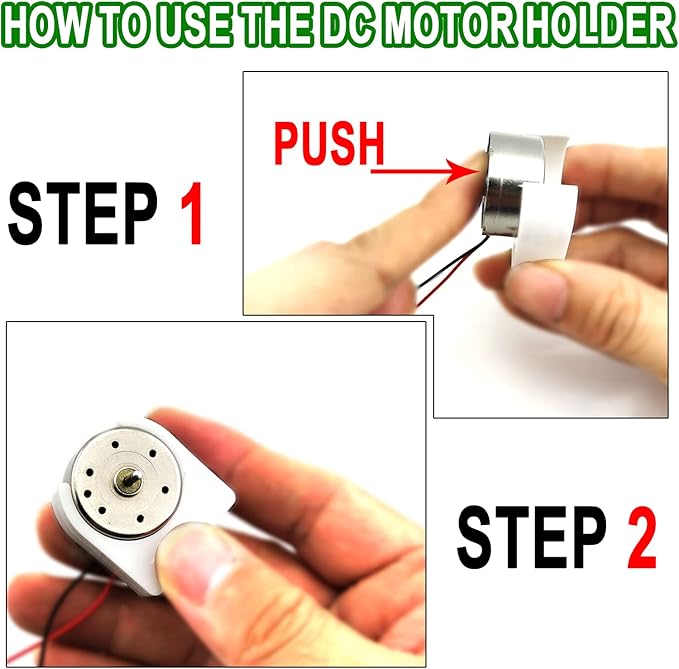 HOW TO USE THE DC MOTOR HOLDER

STEP 1

PUSH

STEP 2