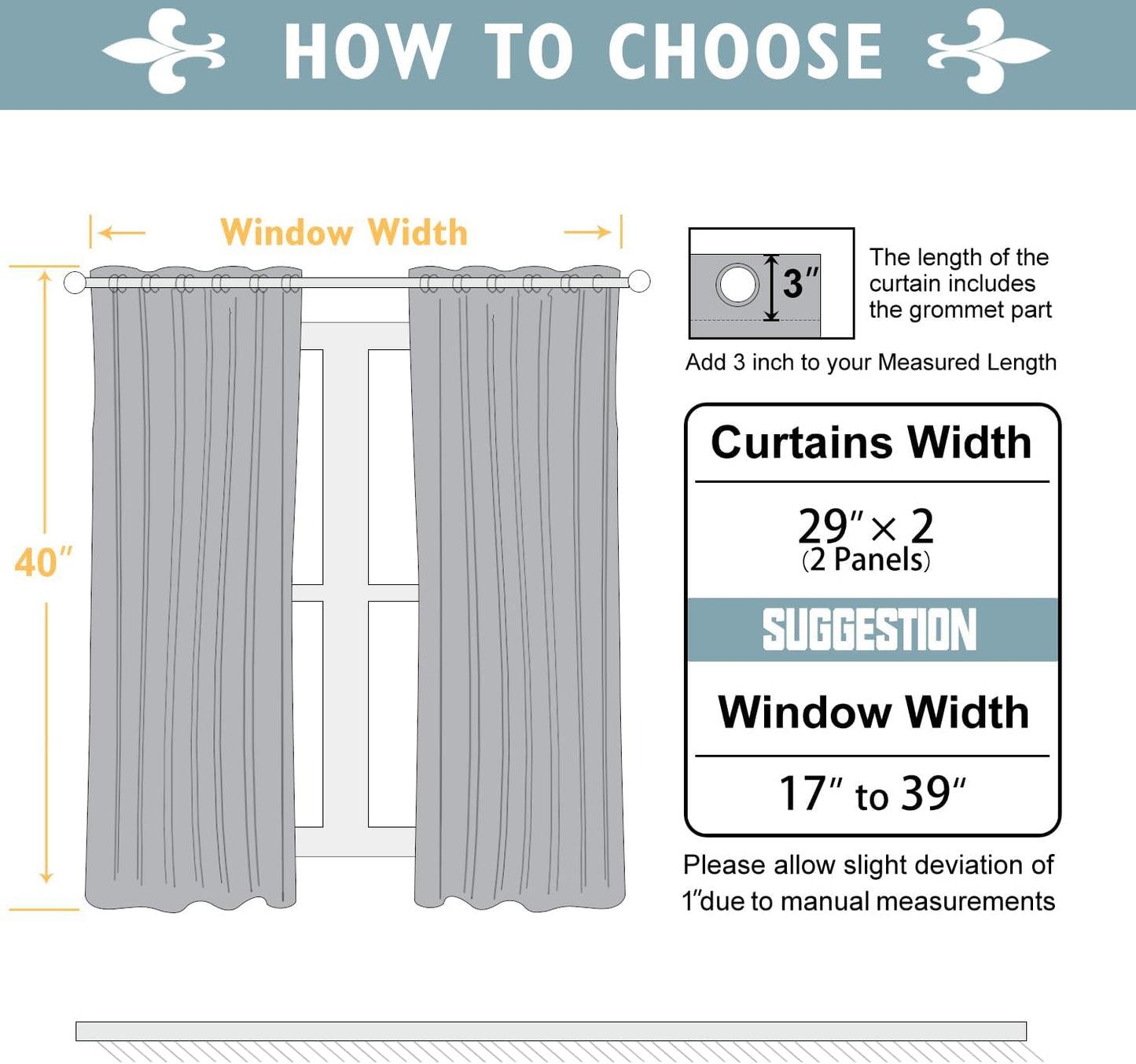 HOW TO CHOOSE

Window Width

40″

3″

The length of the curtain includes the grommet part

Add 3 inch to your Measured Length

Curtains Width

29″ × 2
(2 Panels)

SUGGESTION

Window Width

17″ to 39″

Please allow slight deviation of 1″due to manual measurements