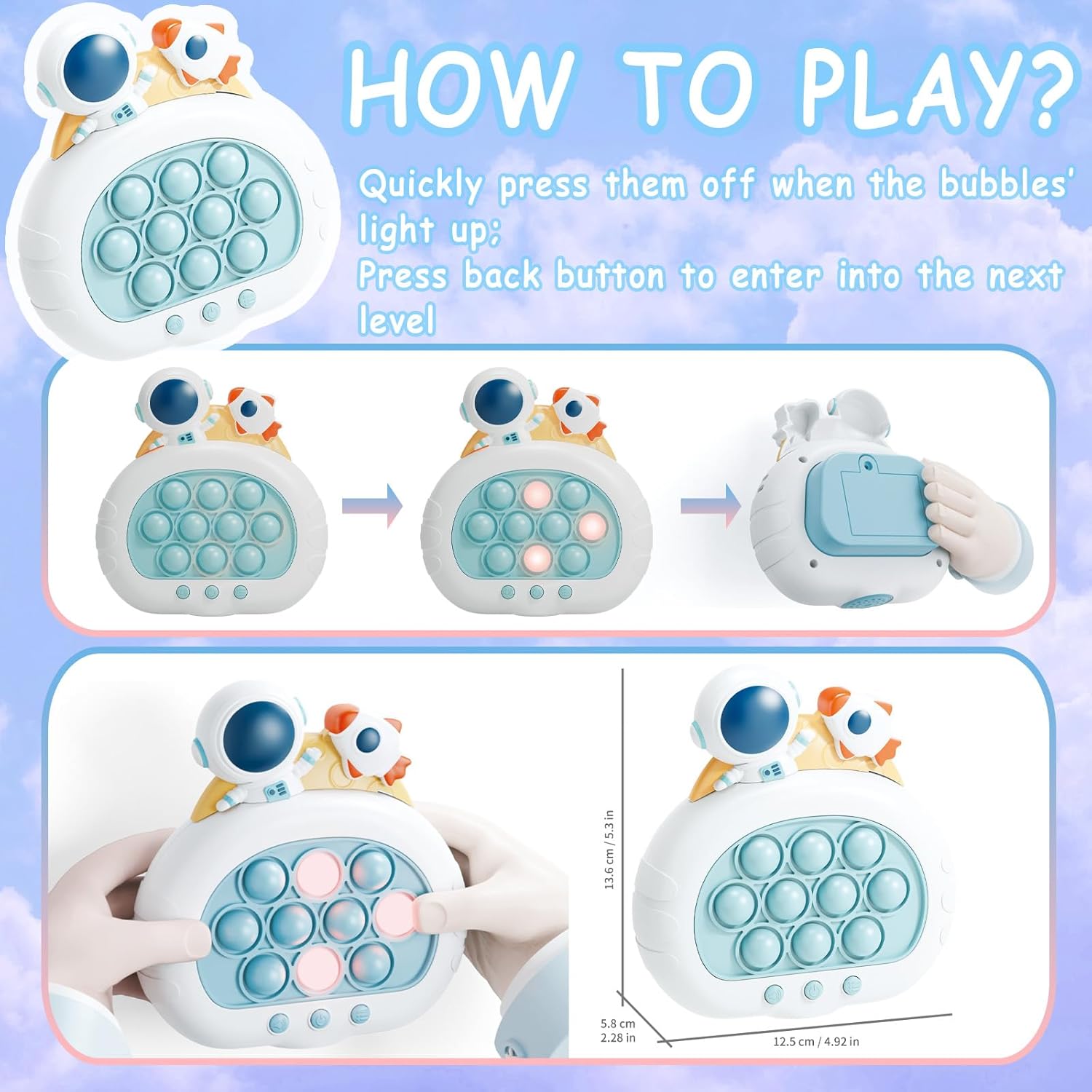 HOW TO PLAY?

Quickly press them off when the bubbles' light up;
Press back button to enter into the next level

13.6 cm / 5.3 in

5.8 cm
2.28 in

12.5 cm / 4.92 in