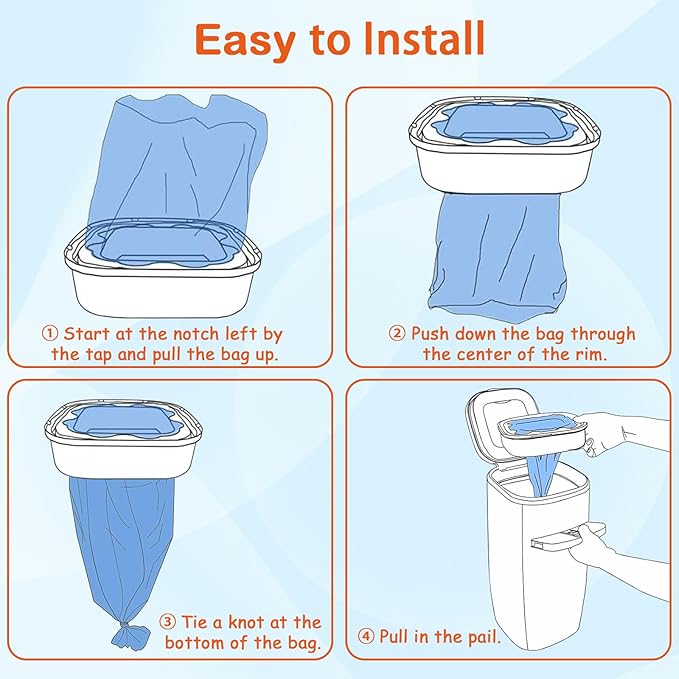 Easy to Install

① Start at the notch left by the tap and pull the bag up.

② Push down the bag through the center of the rim.

③ Tie a knot at the bottom of the bag.

④ Pull in the pail.