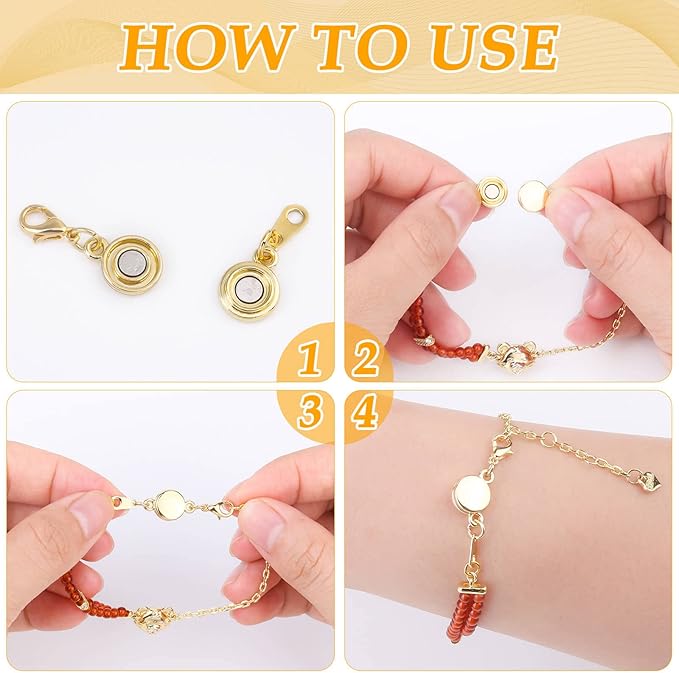 HOW TO USE

1

2

3

4