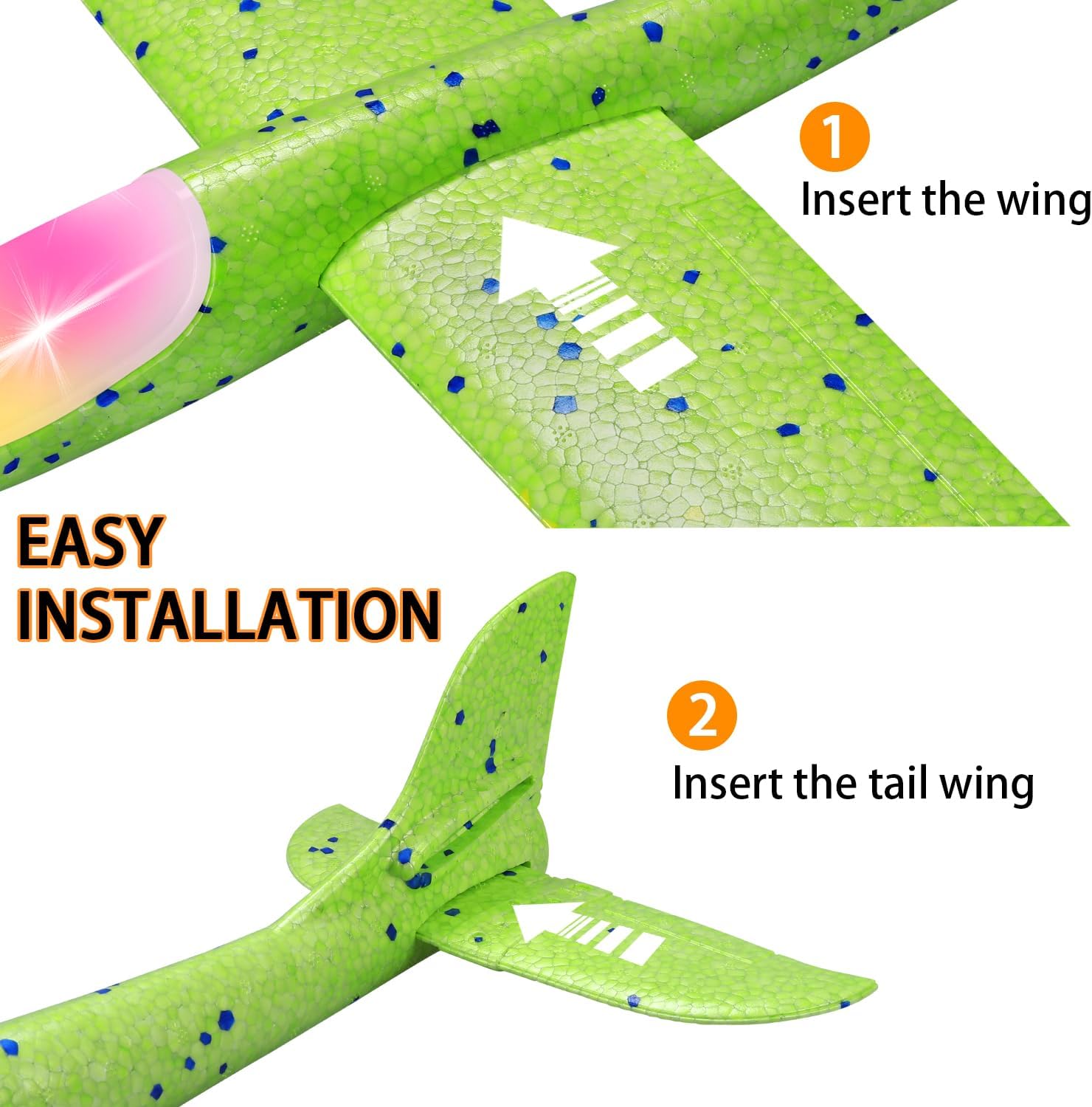 1
Insert the wing

EASY INSTALLATION

2
Insert the tail wing