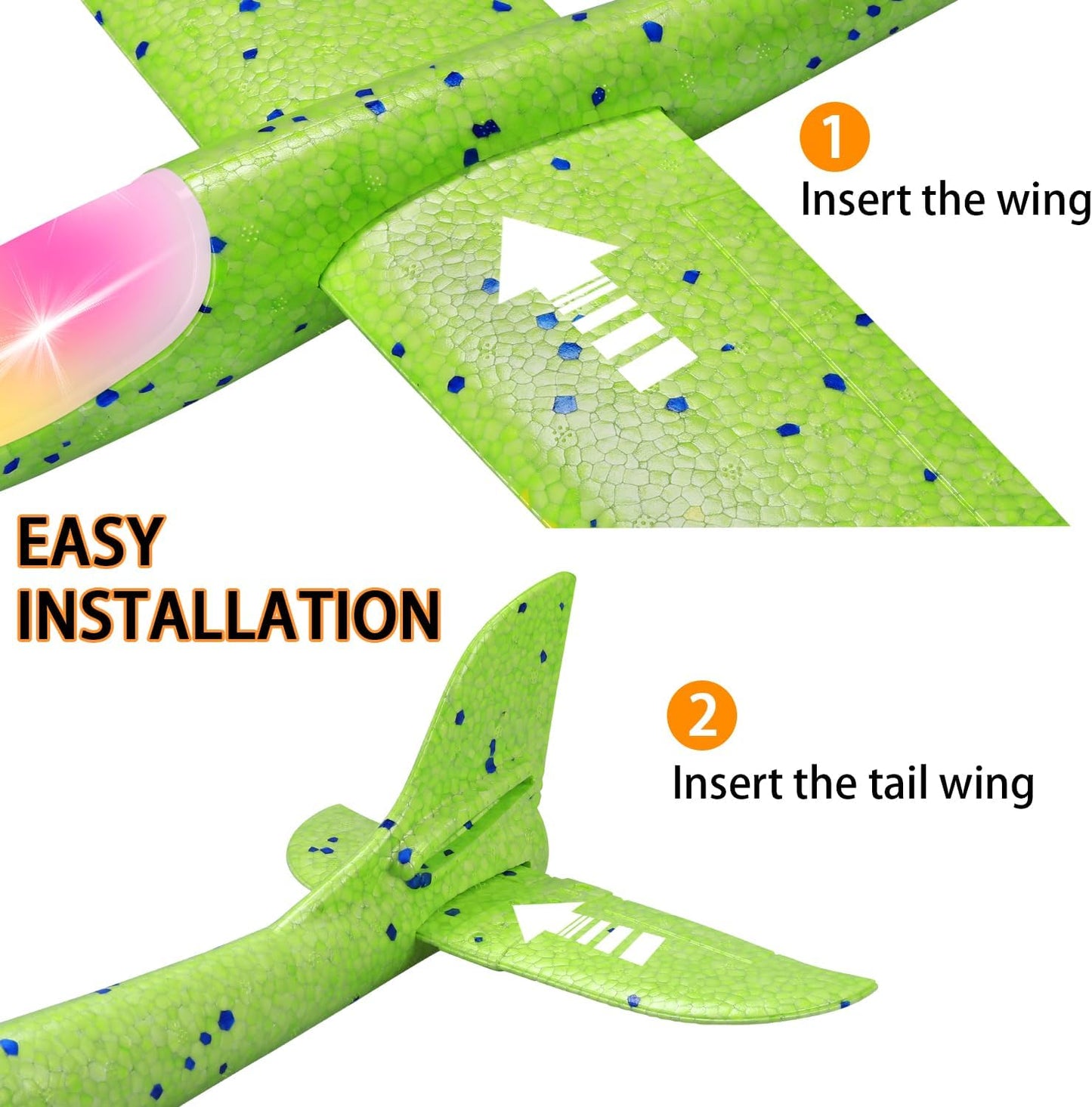 1
Insert the wing

EASY
INSTALLATION

2
Insert the tail wing