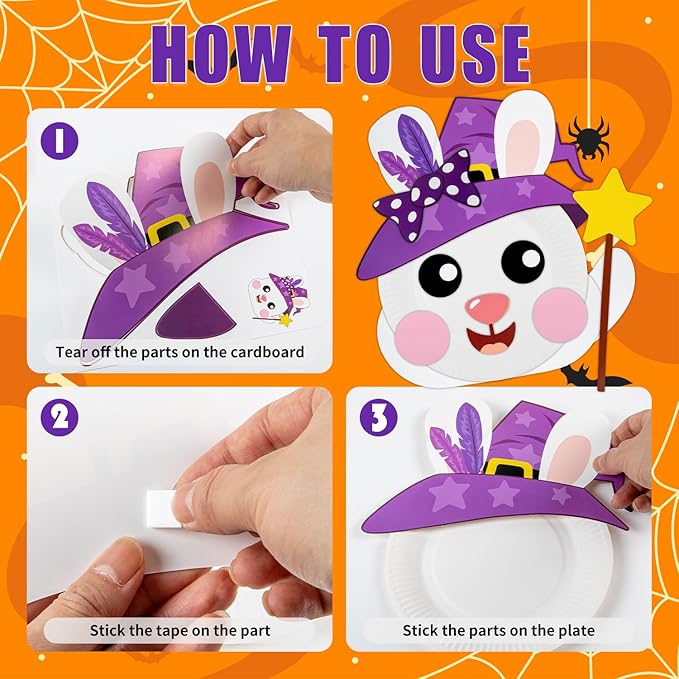 HOW TO USE

1

Tear off the parts on the cardboard

2

Stick the tape on the part

3

Stick the parts on the plate