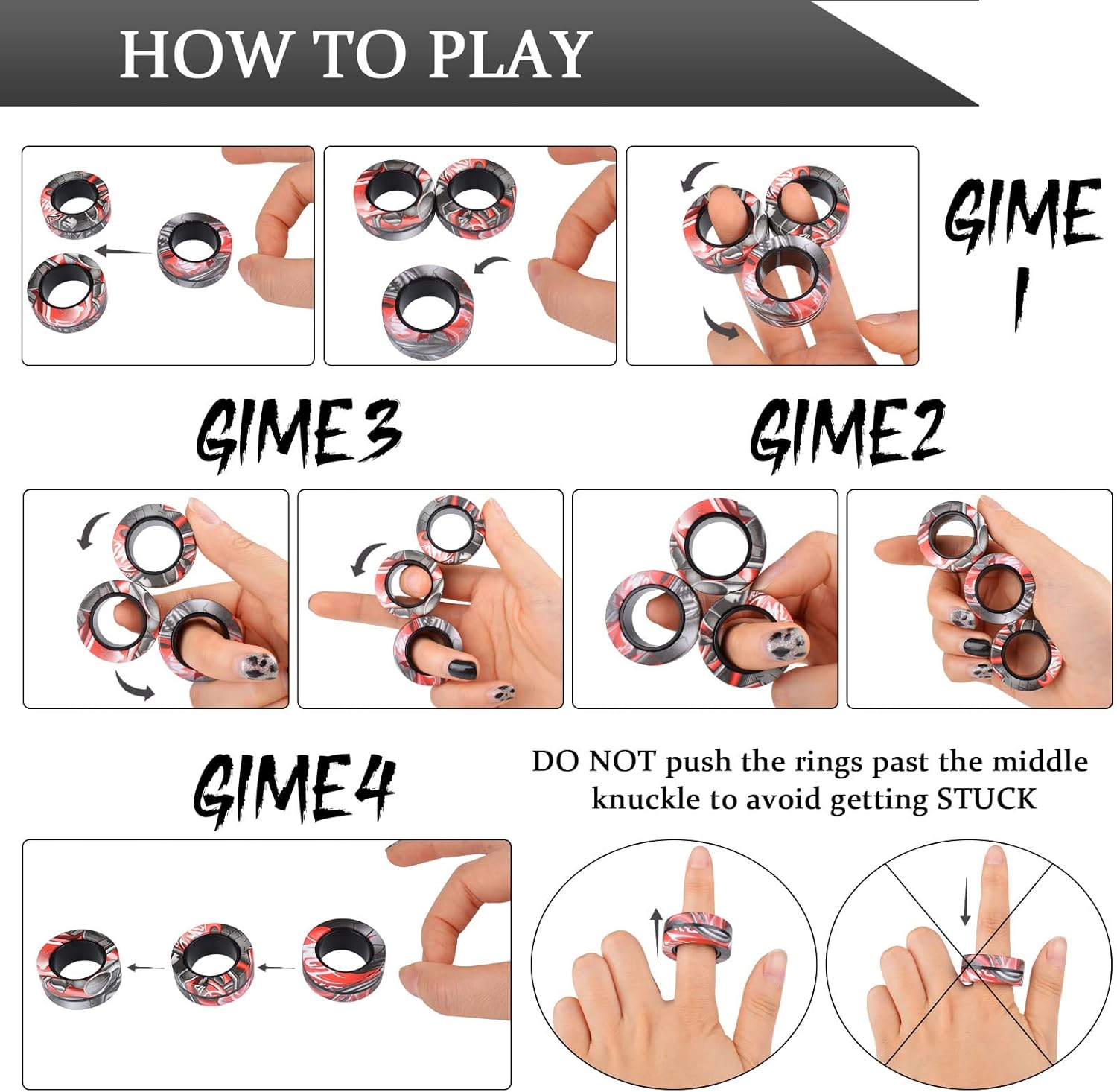 HOW TO PLAY

GIME 1

GIME3

GIME2

GIME4

DO NOT push the rings past the middle knuckle to avoid getting STUCK