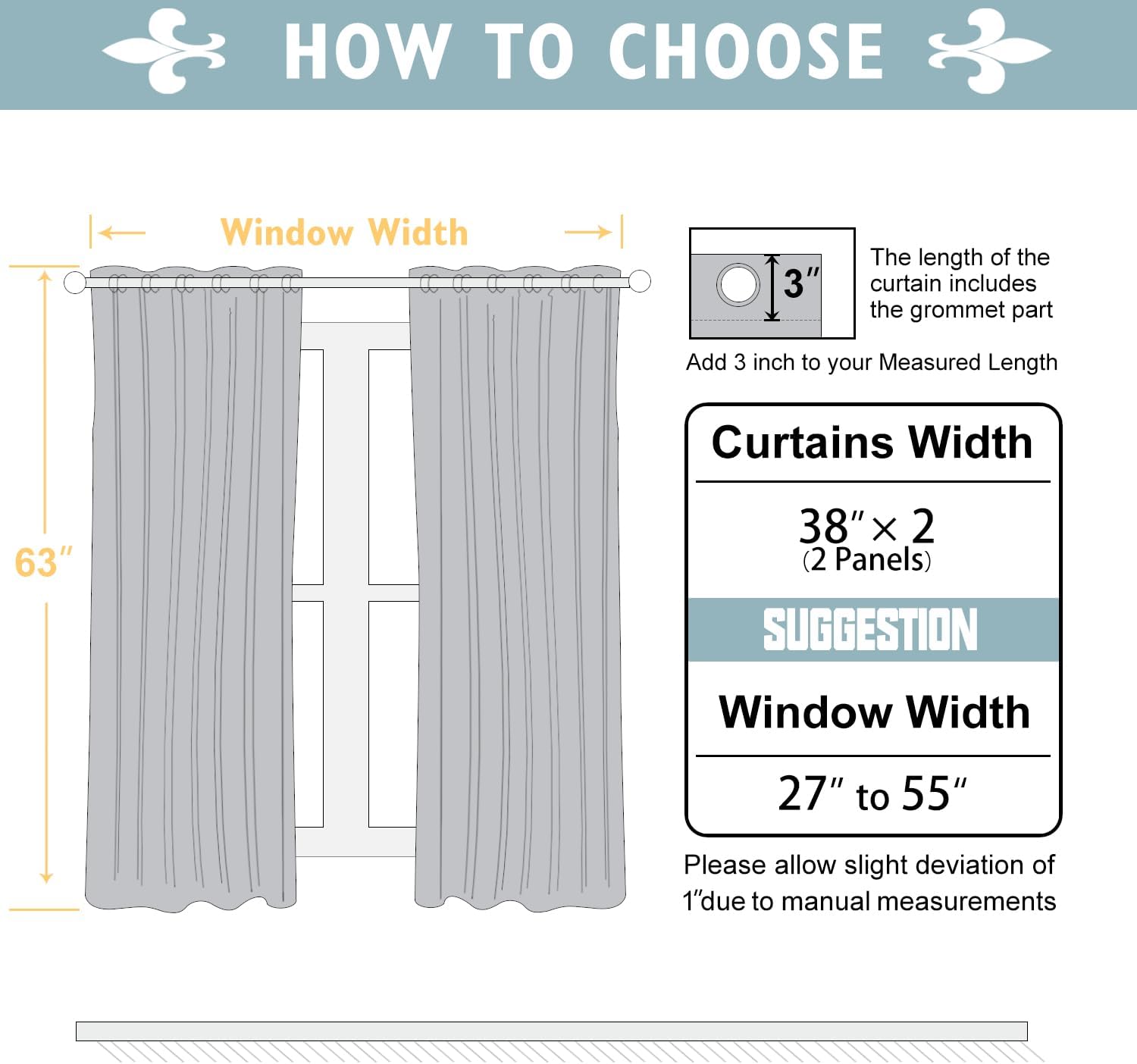 HOW TO CHOOSE

Window Width

63″

3″

The length of the curtain includes the grommet part

Add 3 inch to your Measured Length

Curtains Width

38″ × 2
(2 Panels)

SUGGESTION

Window Width

27″ to 55″

Please allow slight deviation of 1″due to manual measurements