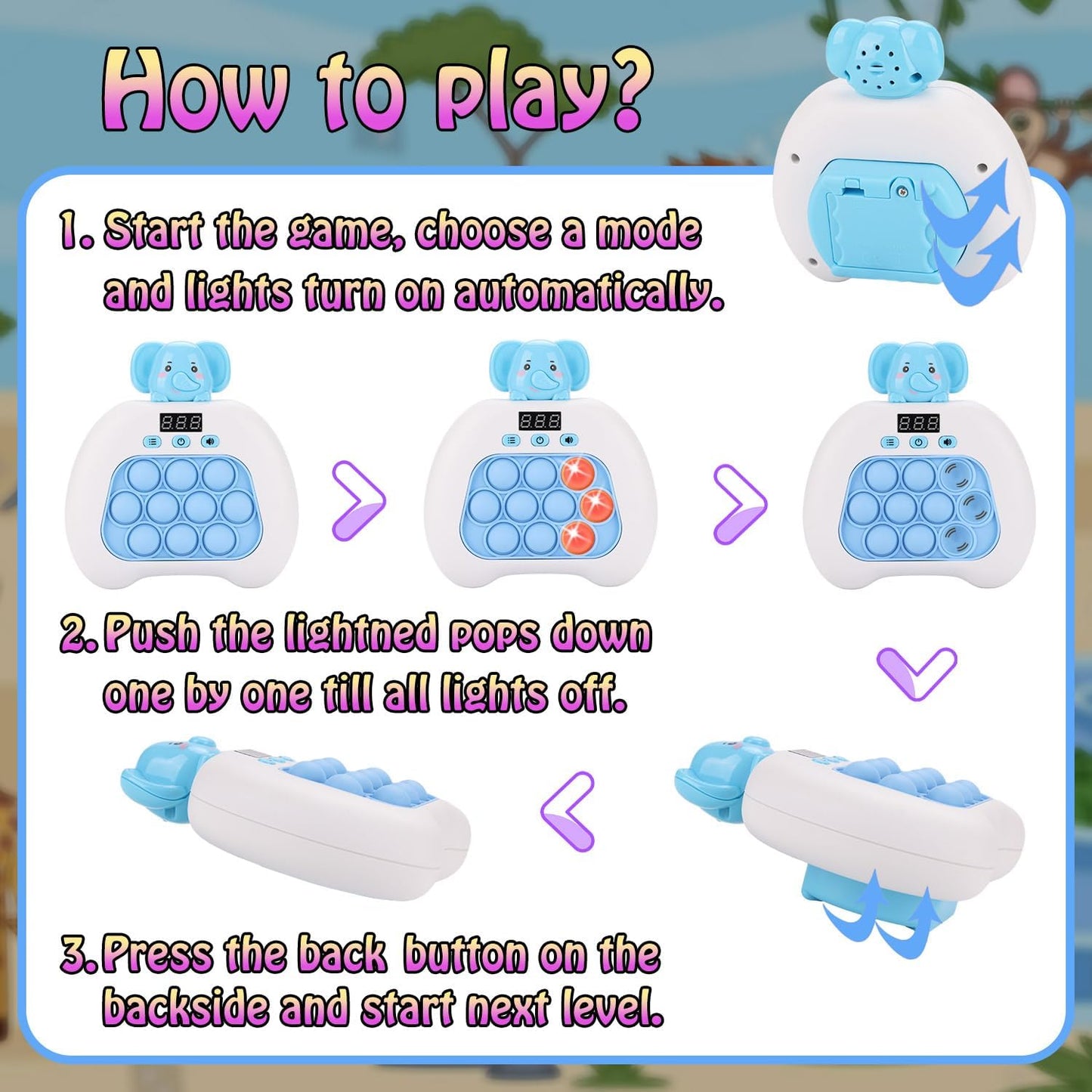 How to play?

1. Start the game, choose a mode and lights turn on automatically.

888

888

888

2. Push the lightned pops down one by one till all lights off.

3. Press the back button on the backside and start next level.